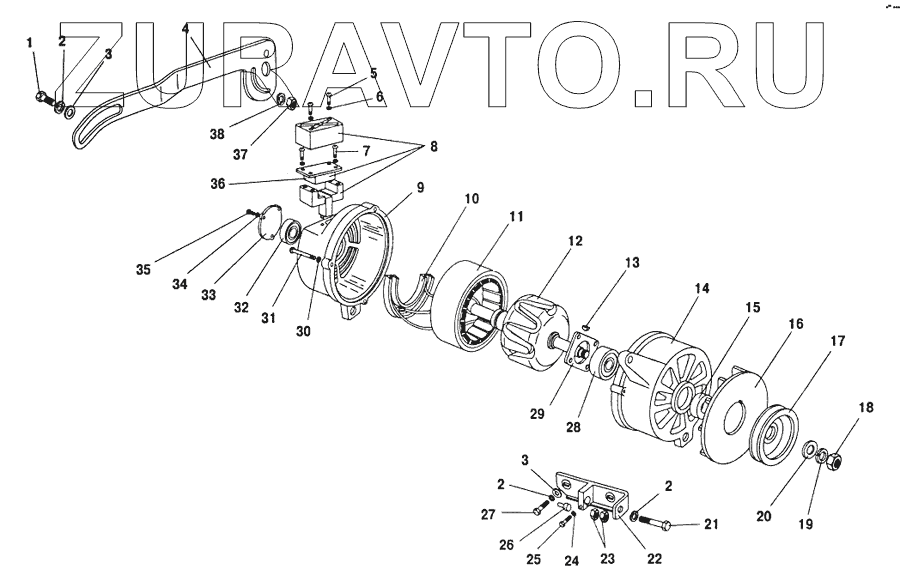 ZURAVTO.RU

1
2
3
4
5
6
38
37
7
8
36
9
10
11
12
13
14
15
16
17
18
35
34
33
32
31
30
29
28
3
2
2
27
26
25
24
23
22
21
20
19