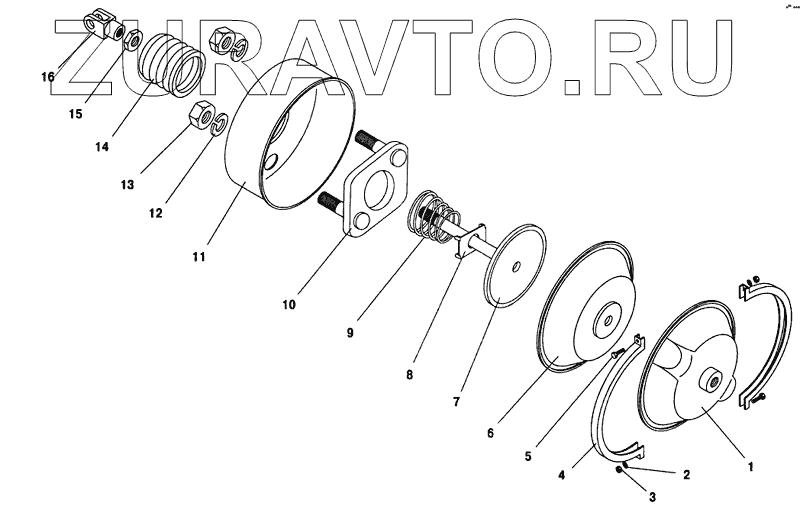 ZURAVTO.RU

16
15
14
13
12
11
10
9
8
7
6
5
4
3
2
1