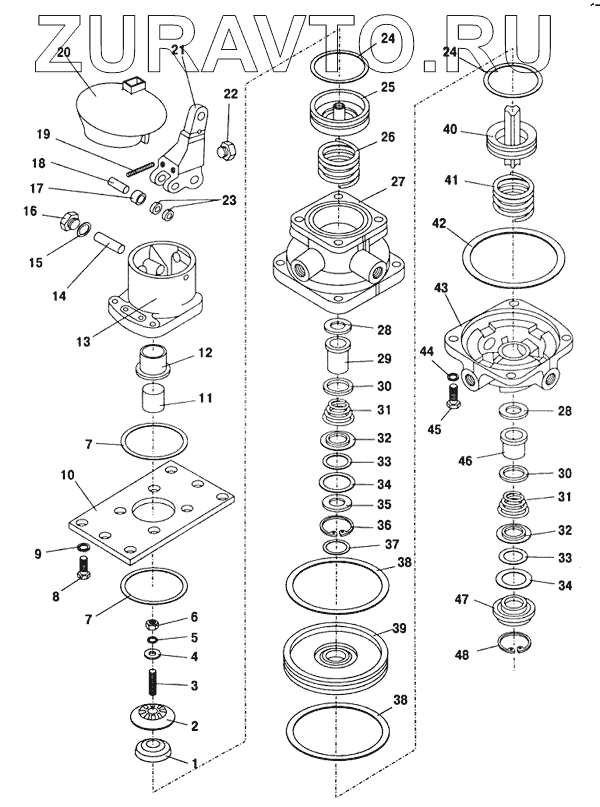 ZURAVTO.RU

20
21
22
19
18
17
23
16
15
14
13
12
11
7
10
9
8
7
6
5
4
3
2
1
24
25
26
27
28
29
30
31
32
33
34
35
36
37
38
39
38
24
40
41
42
43
44
45
28
46
30
31
32
33
34
47
48