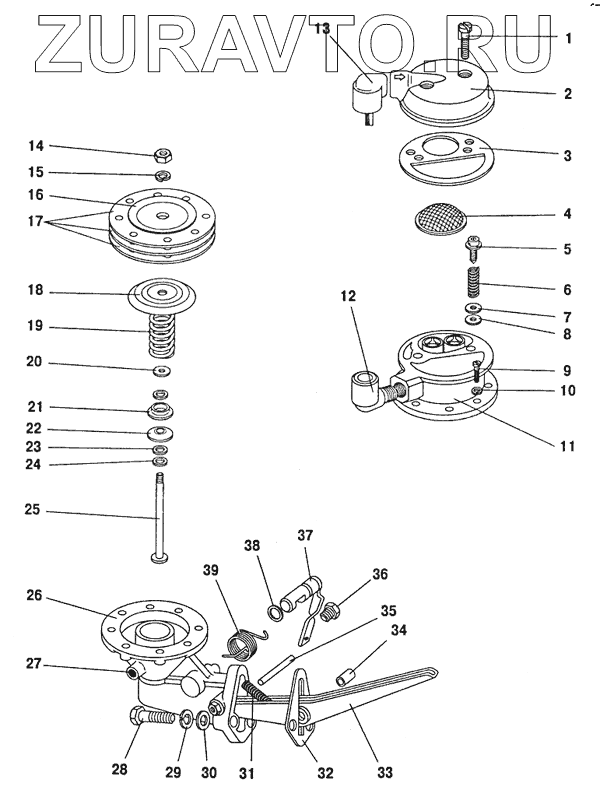 ZURAVTO.RU
13
1
2
3
4
5
6
7
8
9
10
11
12
14
15
16
17
18
19
20
21
22
23
24
25
26
27
28
29
30
31
32
33
34
35
36
37
38
39