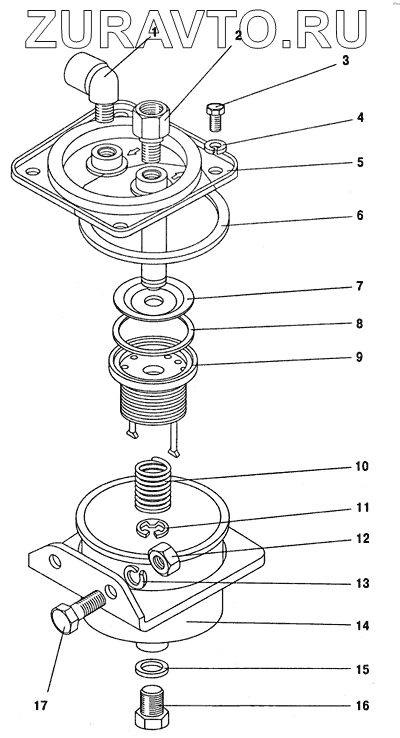 ZURAVTO.RU

1
2
3
4
5
6
7
8
9
10
11
12
13
14
15
16
17