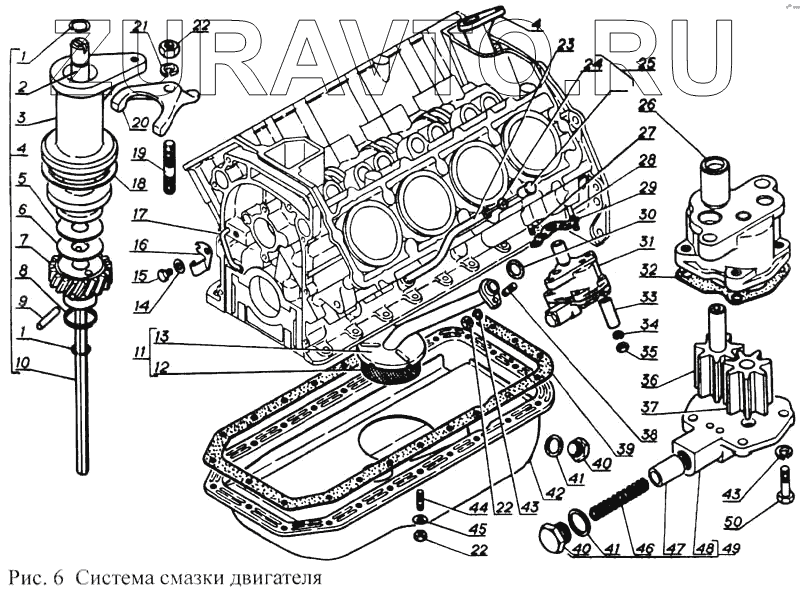 ZURAVTO.RU

1
2
3
4
5
6
7
8
9
1
10
21
22
20
19
18
17
16
15
14
11
13
12
4
23
24
25
26
27
28
29
30
31
32
33
34
35
36
37
38
39
40
41
42
43
22
44
45
22
40
41
46
47
48
49
43
50

Рис. 6 Система смазки двигателя