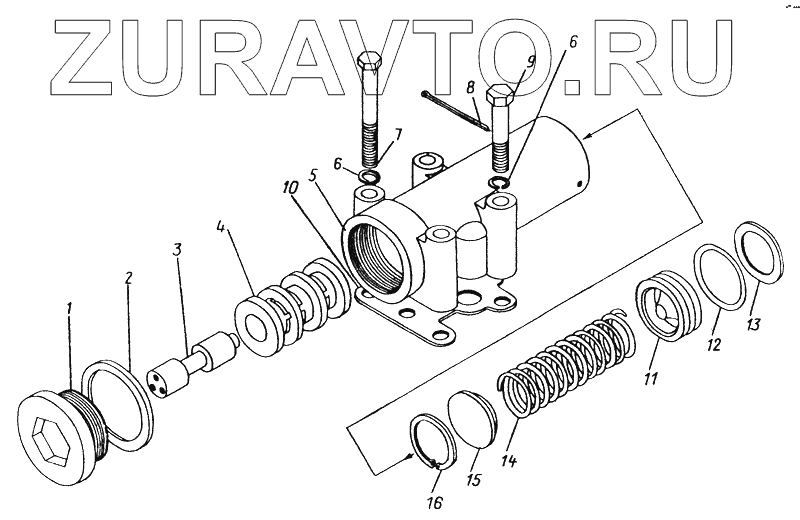 ZURAVTO.RU

9
6
8
7
6
10
5
4
3
2
1
13
12
11
14
15
16