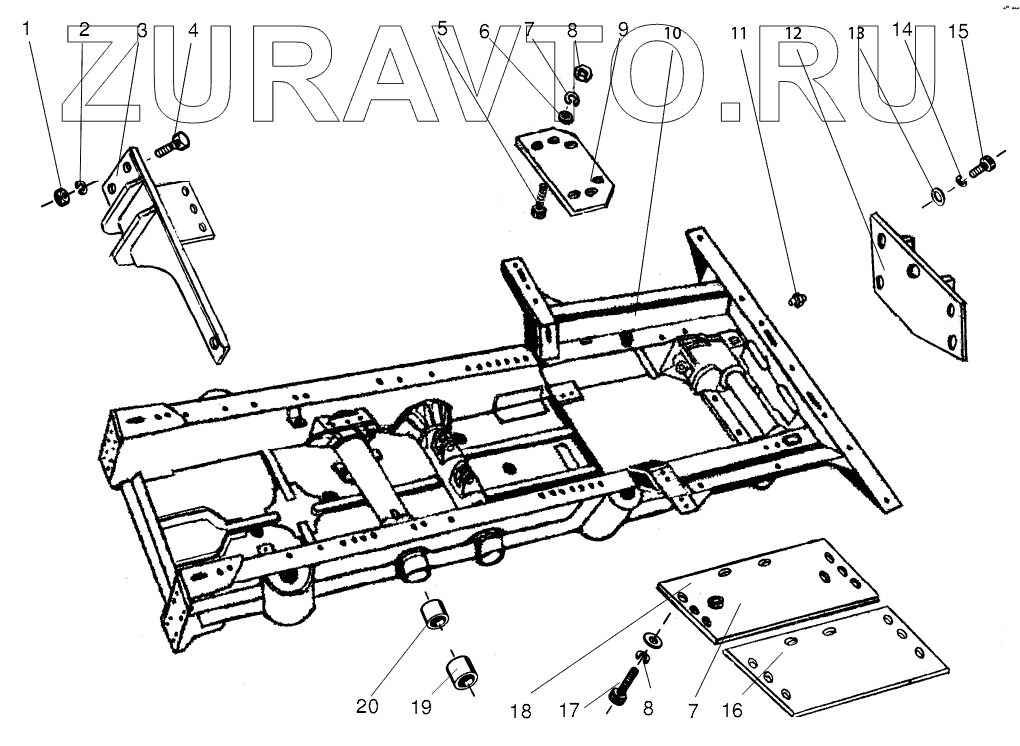 ZURAVTO.RU

1 2 3 4 5 6 7 8 9 10 11 12 13 14 15

20 19 18 17 8 7 16