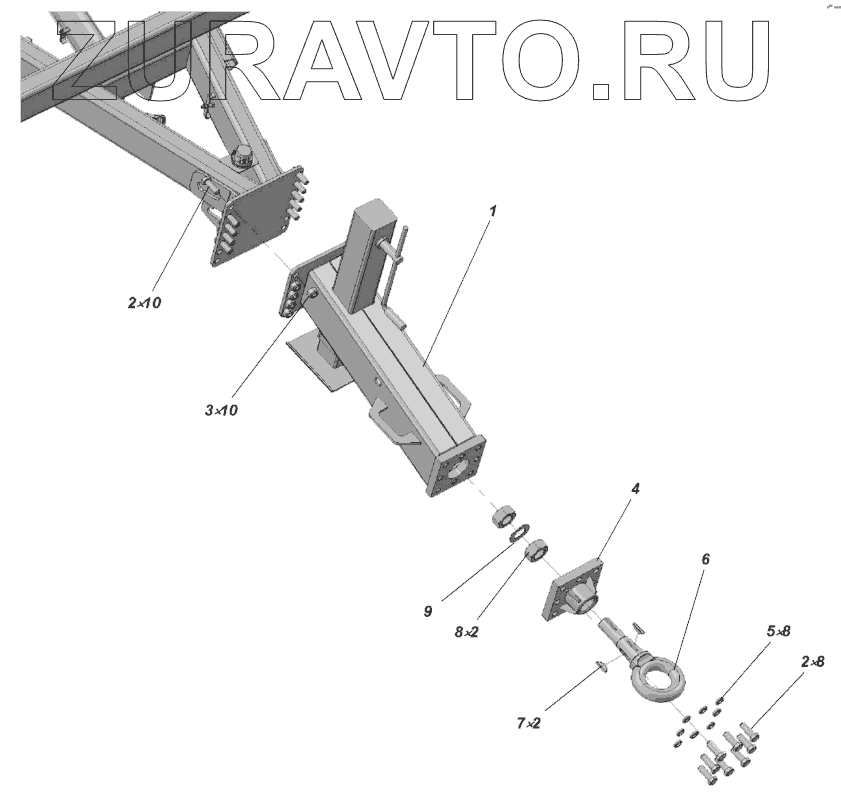 ZURAVTO.RU

1

2×10

3×10

4

6

9

8×2

5×8

2×8

7×2