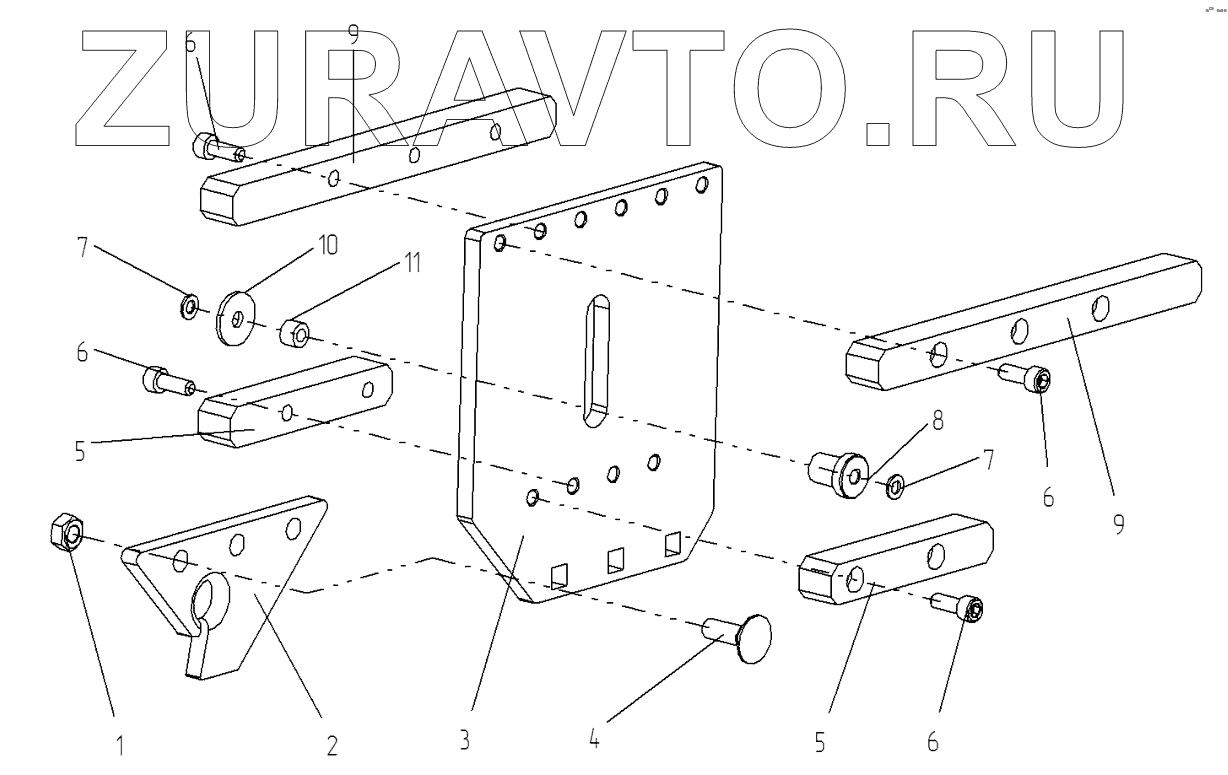 ZURAVTO.RU

6
9
7
10
11
6
5
8
7
6
9
1
2
3
4
5
6