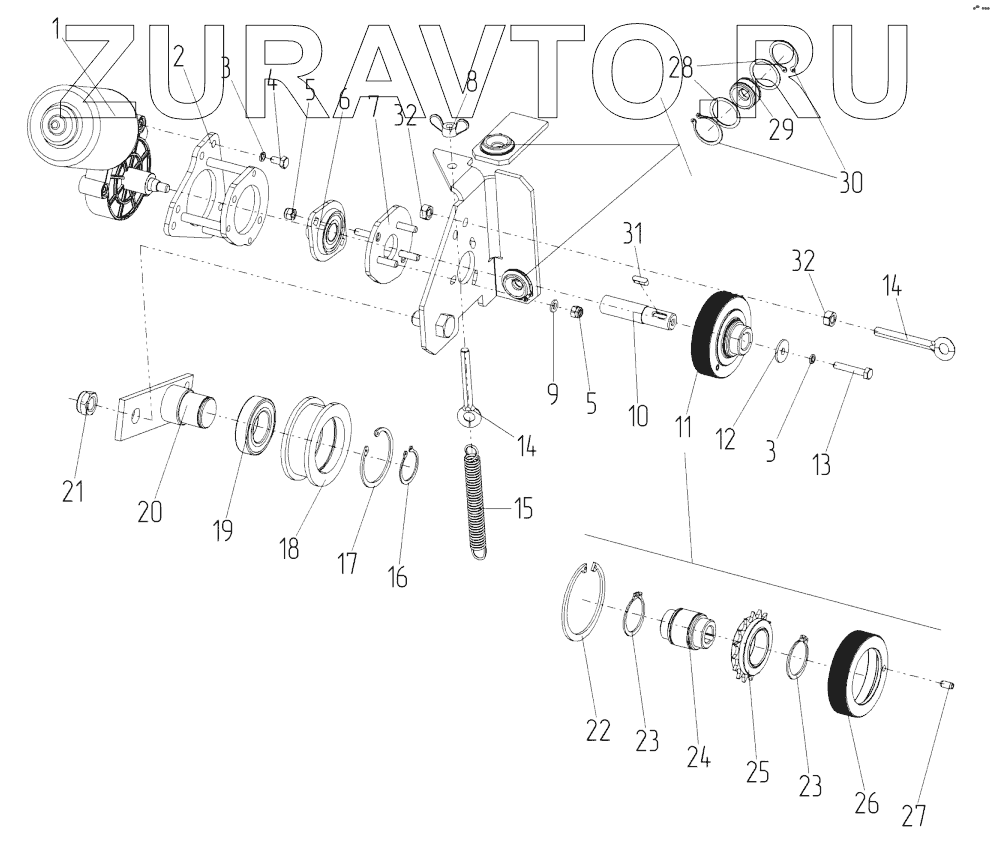 ZURAVTO.RU

1
2
3
4
5
6
7
32
8
28
29
30
31
32
14
9
5
10
11
12
3
13
14
15
21
20
19
18
17
16
22
23
24
25
23
26
27