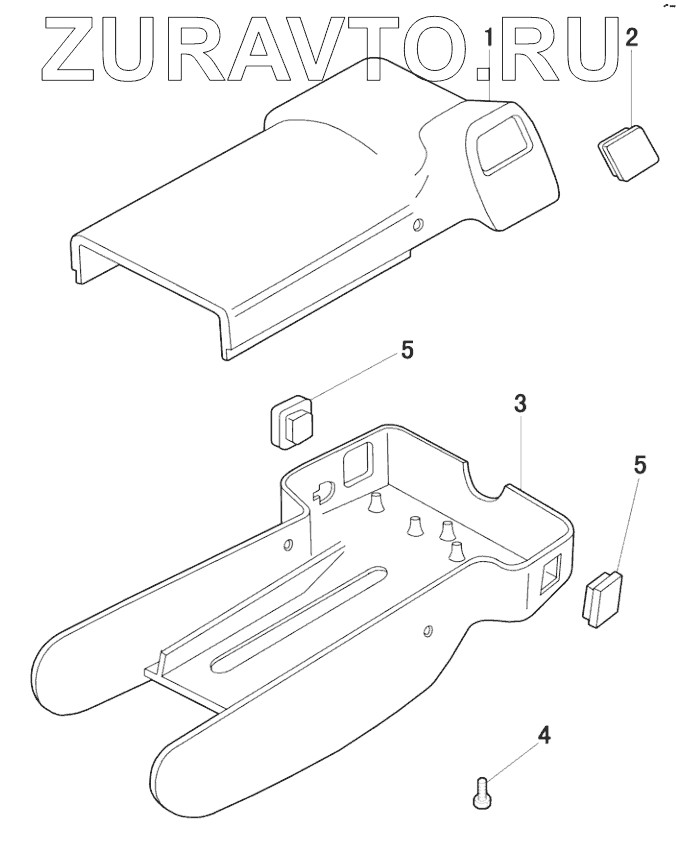 ZURAVTO.RU
1
2
5
3
5
4