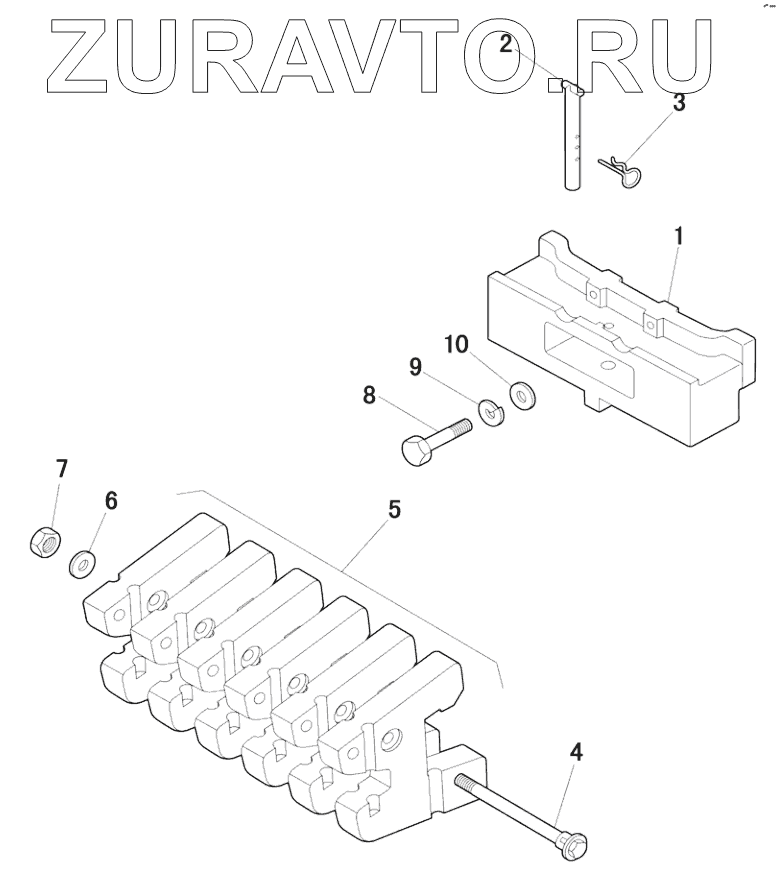 ZURAVTO.RU

2
3
1
10
9
8
7
6
5
4