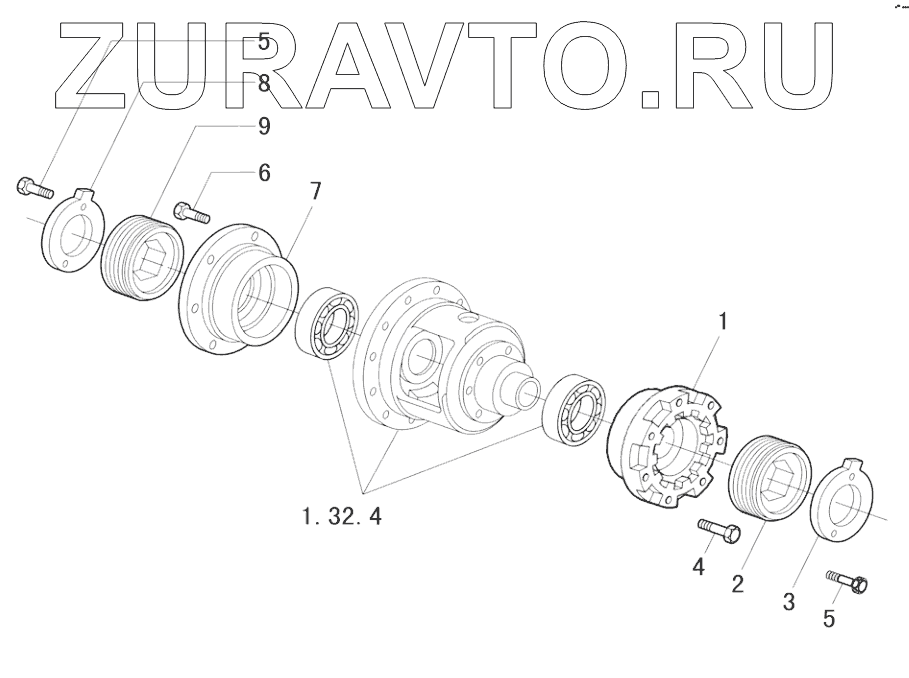 ZURAVTO.RU

5
8
9
6
7
1
1. 32. 4
4
2
3
5