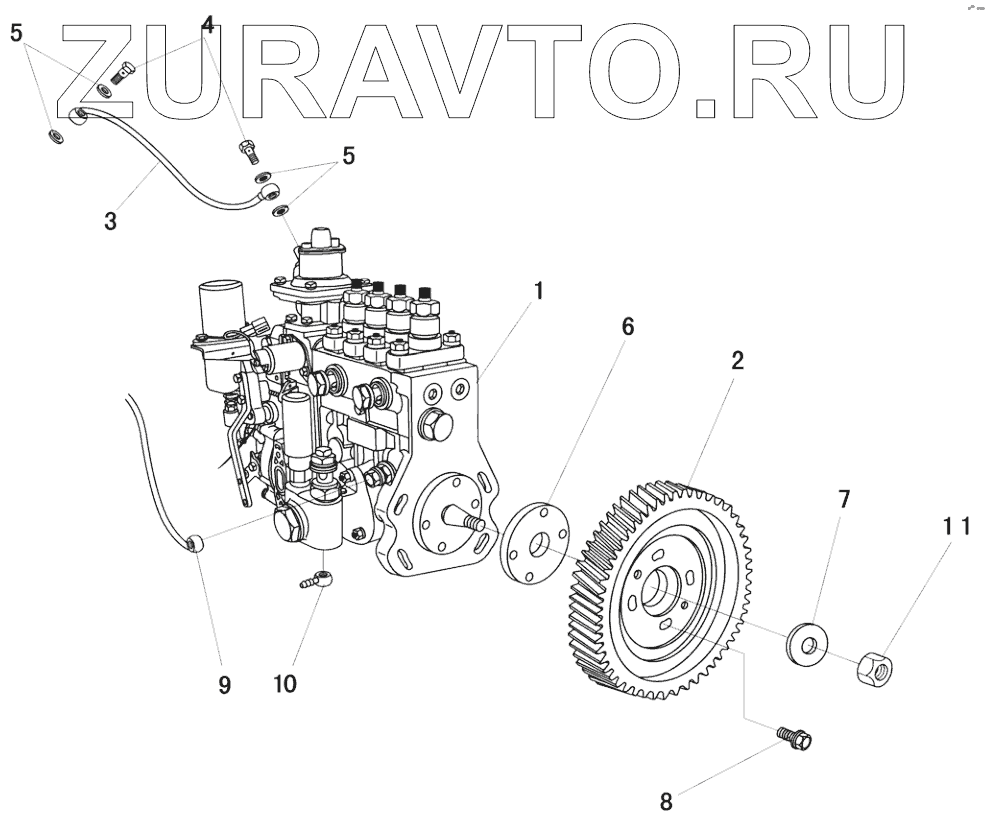 ZURAVTO.RU

5
4
5
3
1
6
2
7
11
9
10
8