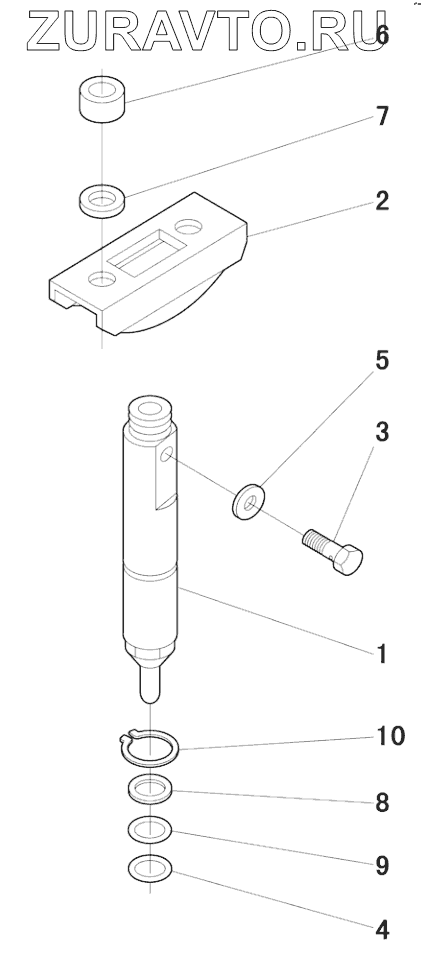 ZURAVTO.RU
6
7
2
5
3
1
10
8
9
4