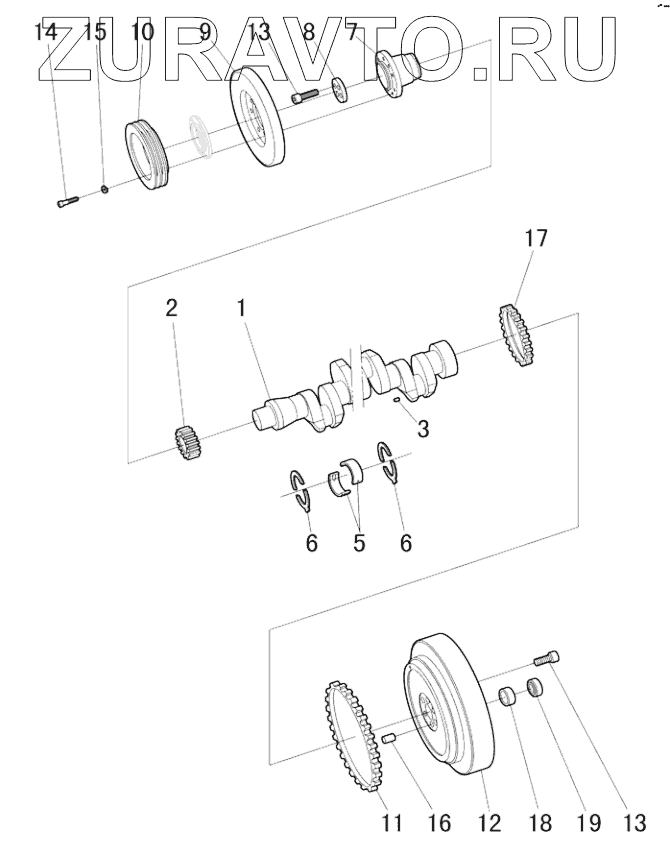 ZURAVTO.RU

14 15 10 9 13 8 7

17

2 1

3

6 5 6

11 16 12 18 19 13