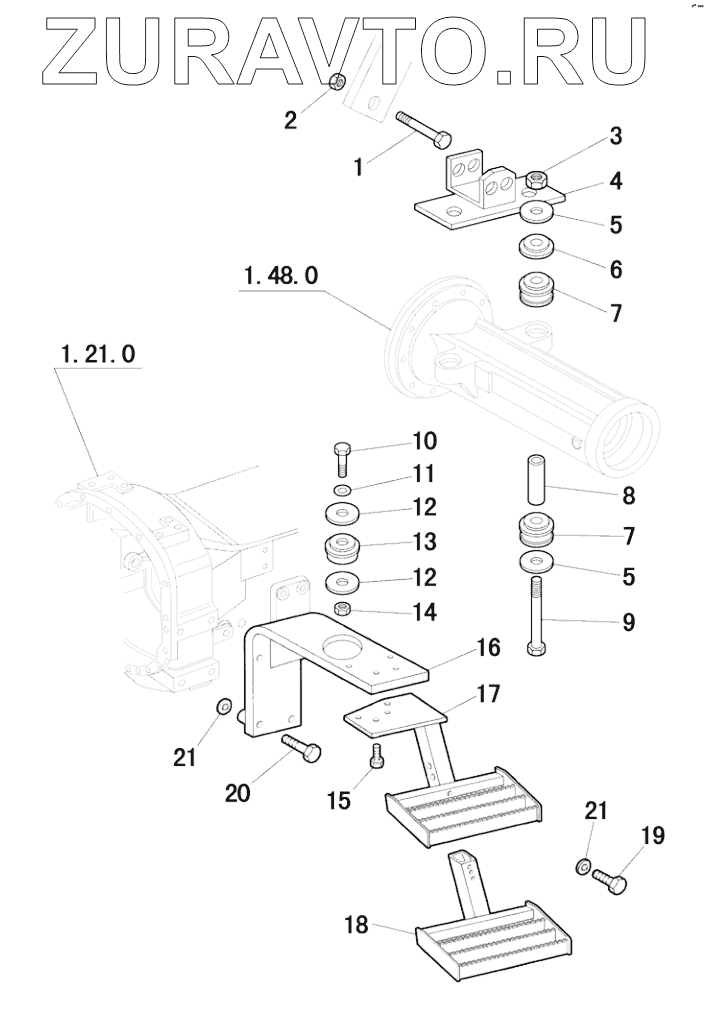 ZURAVTO.RU

2
1
3
4
5
6
7
1. 48. 0
1. 21. 0
10
11
12
13
12
14
8
7
5
9
16
17
21
20
15
21
19
18