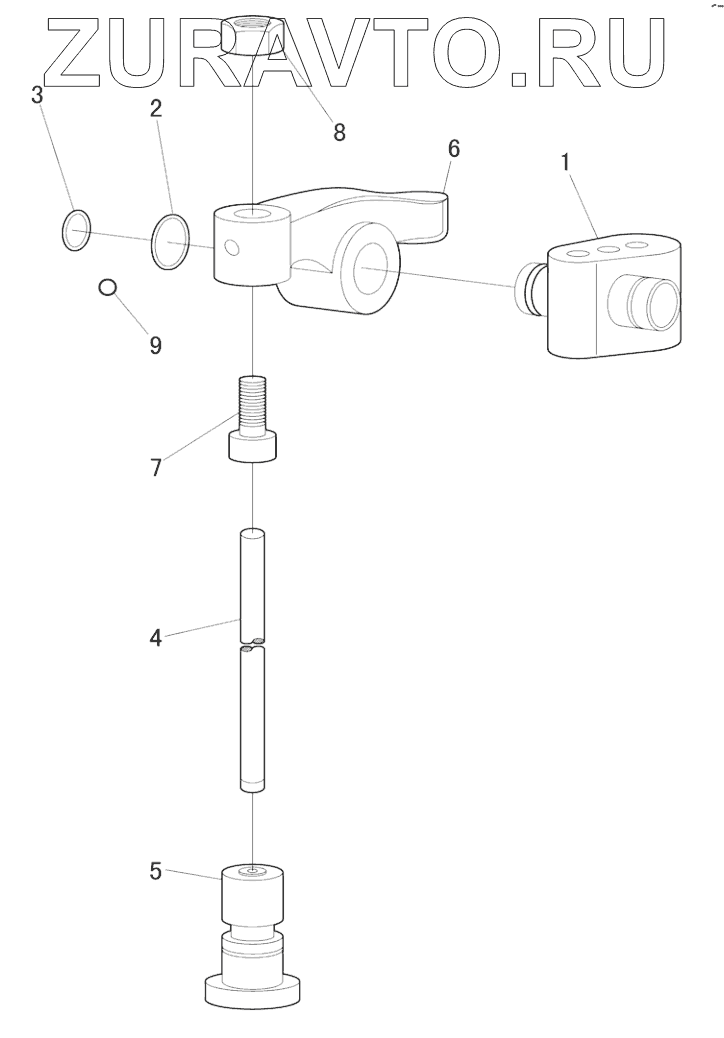 ZURAVTO.RU

3
2
8
6
1
9
7
4
5