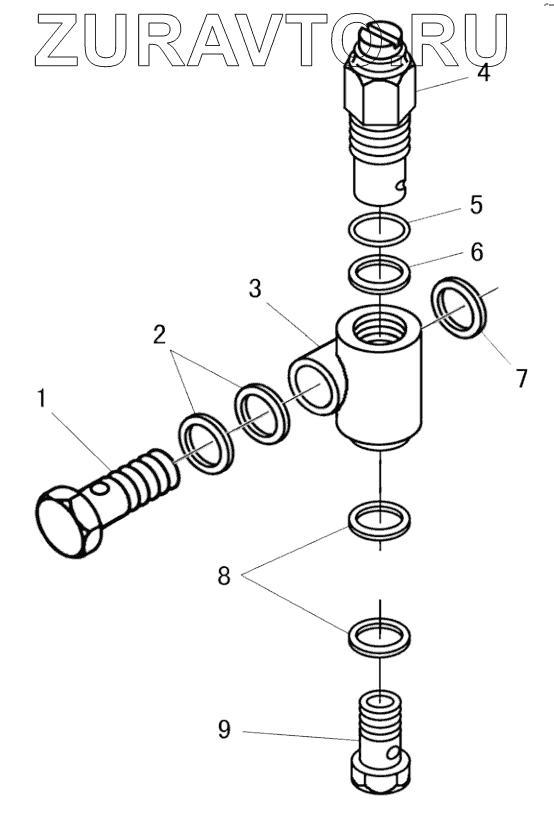 ZURAVTO.RU

4
5
6
3
7
2
1
8
9