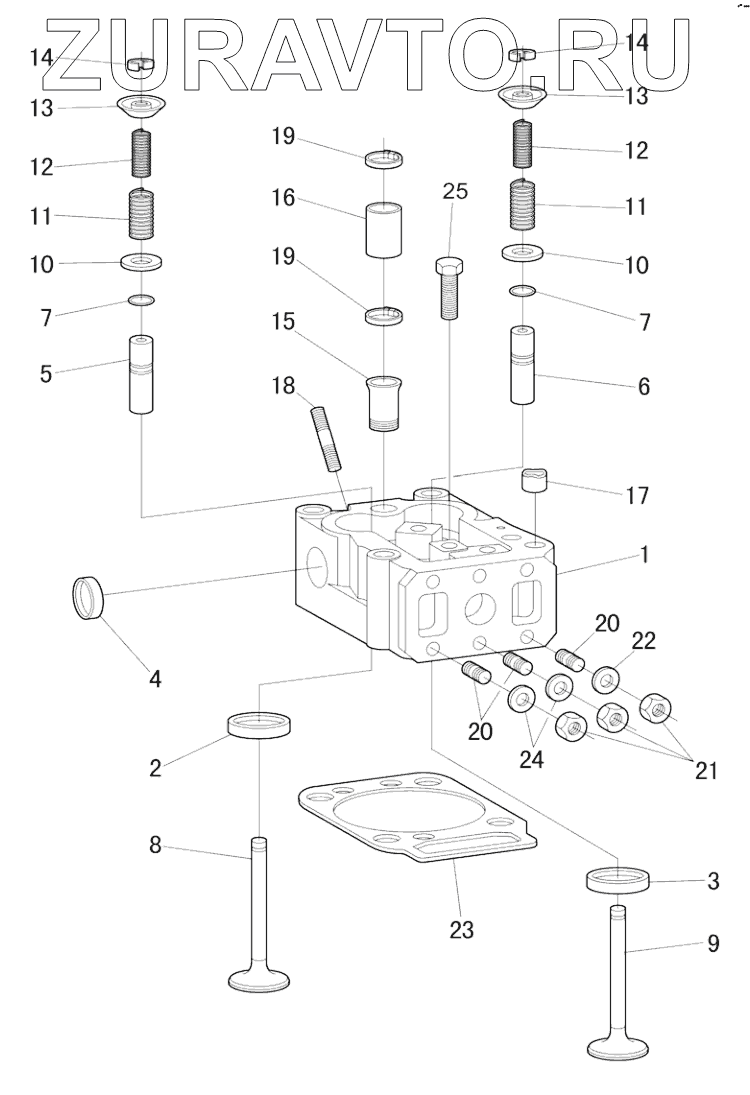 ZURAVTO.RU

14
13
12
11
10
7
5
19
16
19
15
18
25
14
13
12
11
10
7
6
17
1
4
20
22
20
24
21
2
8
23
3
9