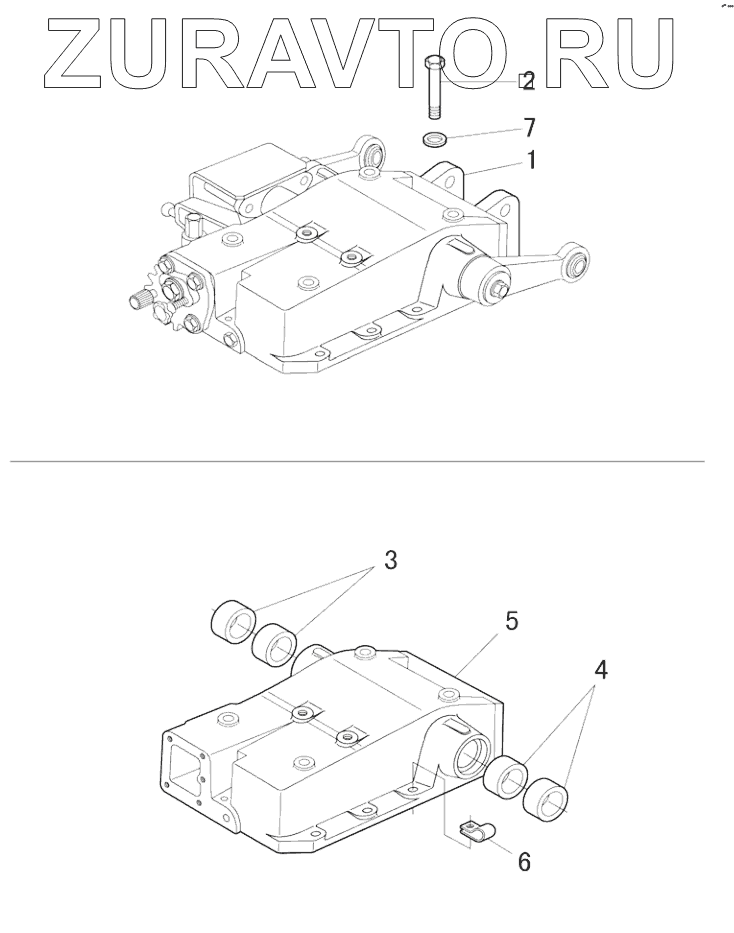 ZURAVTO.RU

2
7
1

3
5
4
6