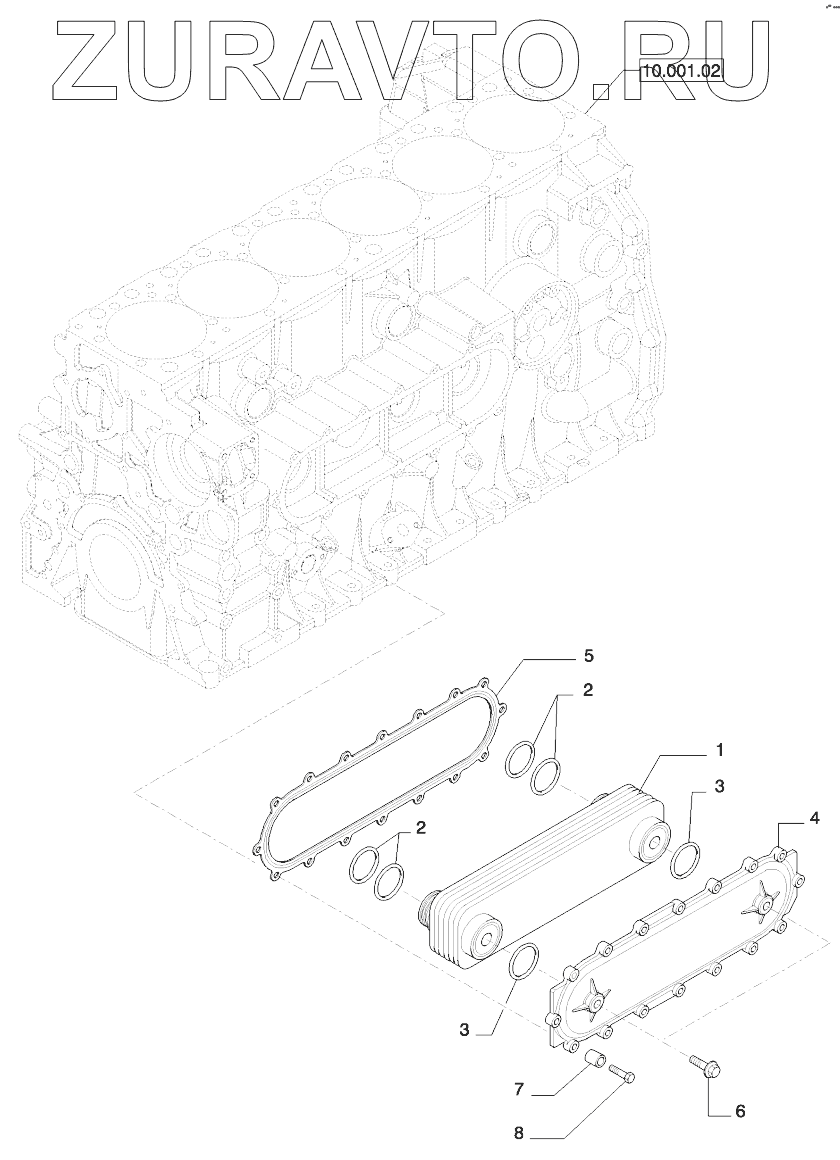 ZURAVTO.RU
10.001.02
5
2
1
3
4
2
3
7
6
8