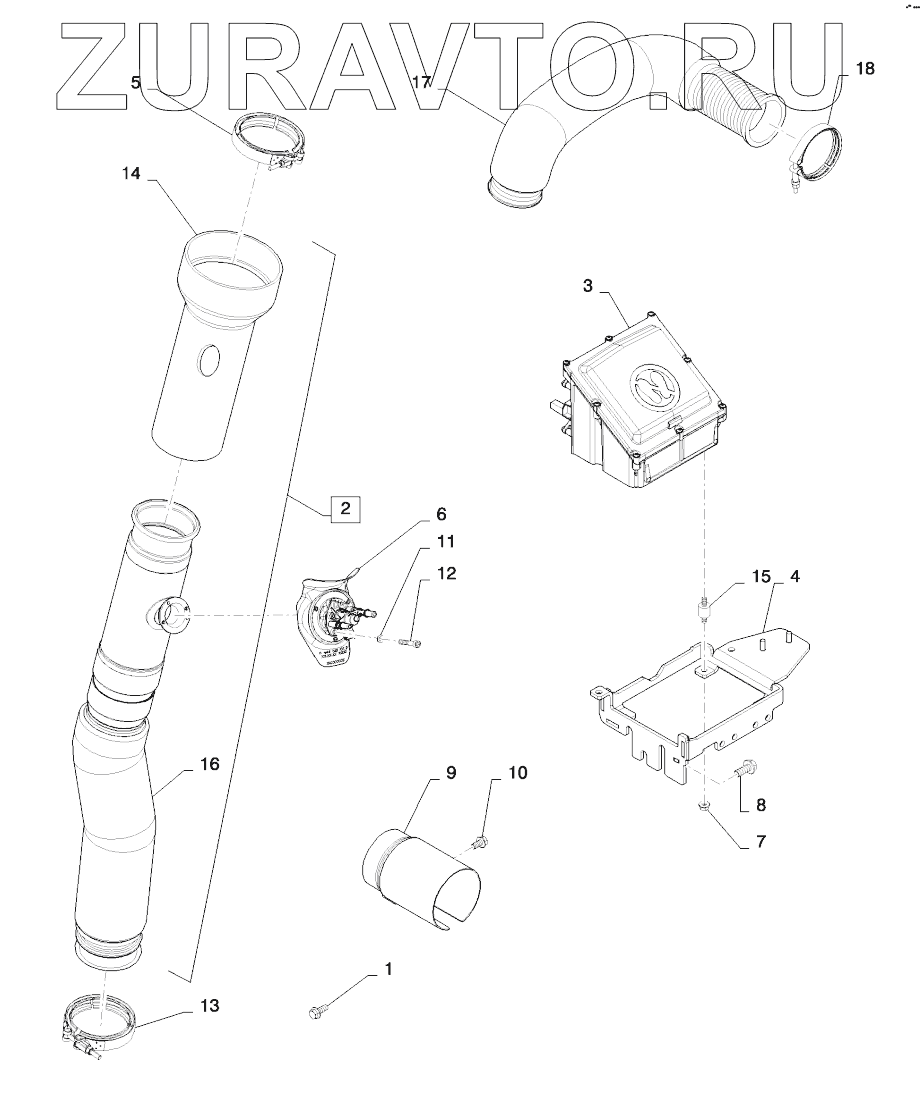 ZURAVTO.RU

5
17
18
14
3
2
6
11
12
15
4
16
9
10
8
7
1
13