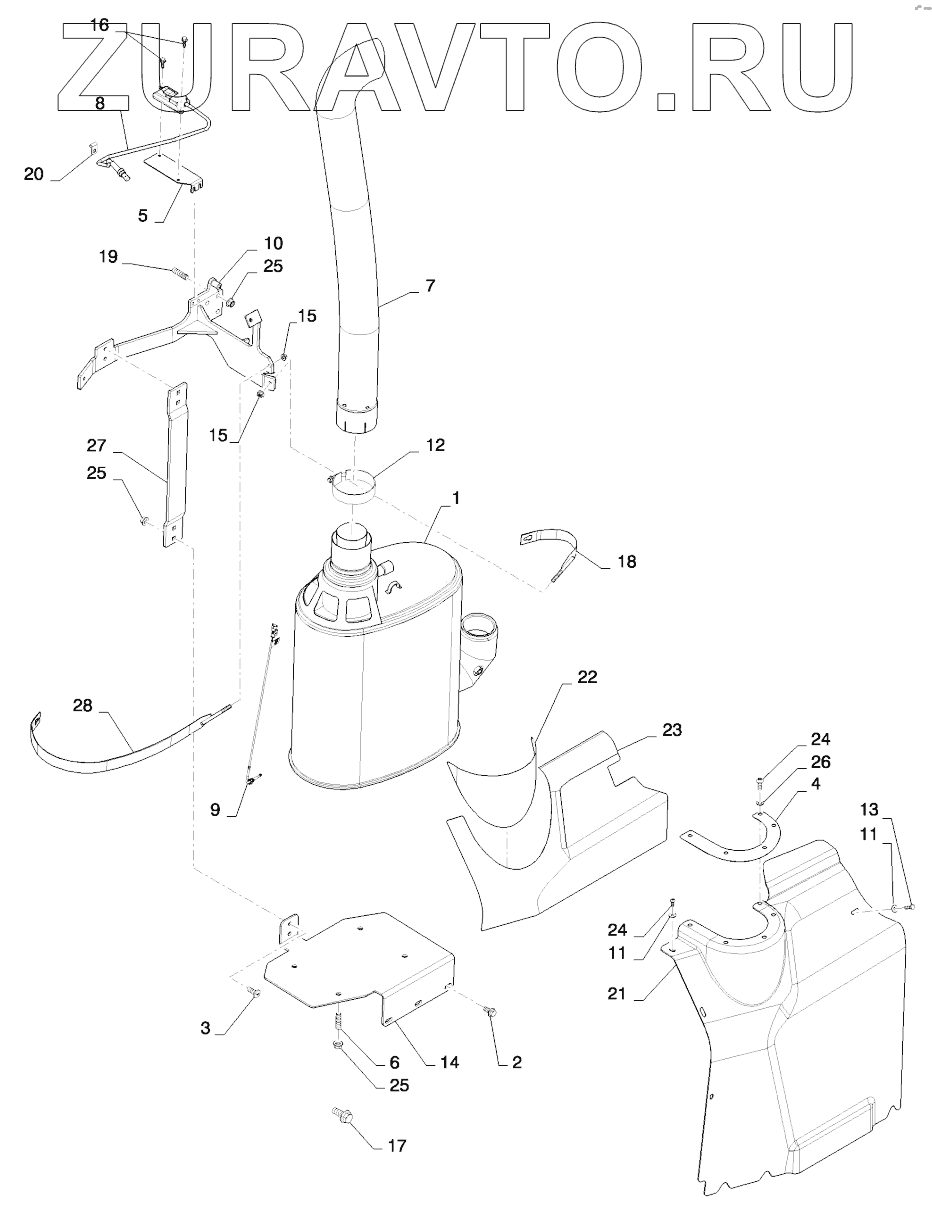 ZURAVTO.RU

16
8
20
5
19
10
25
15
7
15
27
25
12
1
18
28
9
22
23
24
26
4
13
11
24
11
21
3
6
25
14
2
17