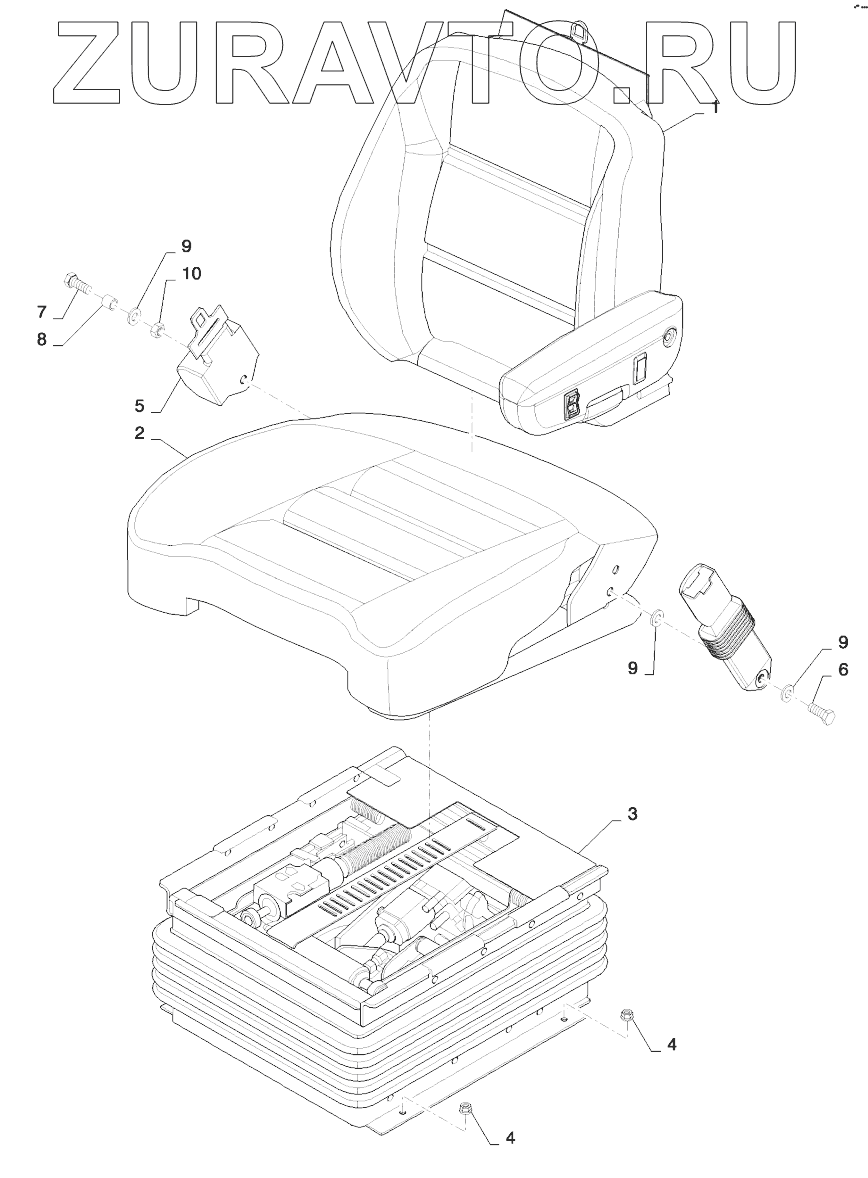 ZURAVTO.RU
1
9
10
7
8
5
2
9
9
6
3
4
4