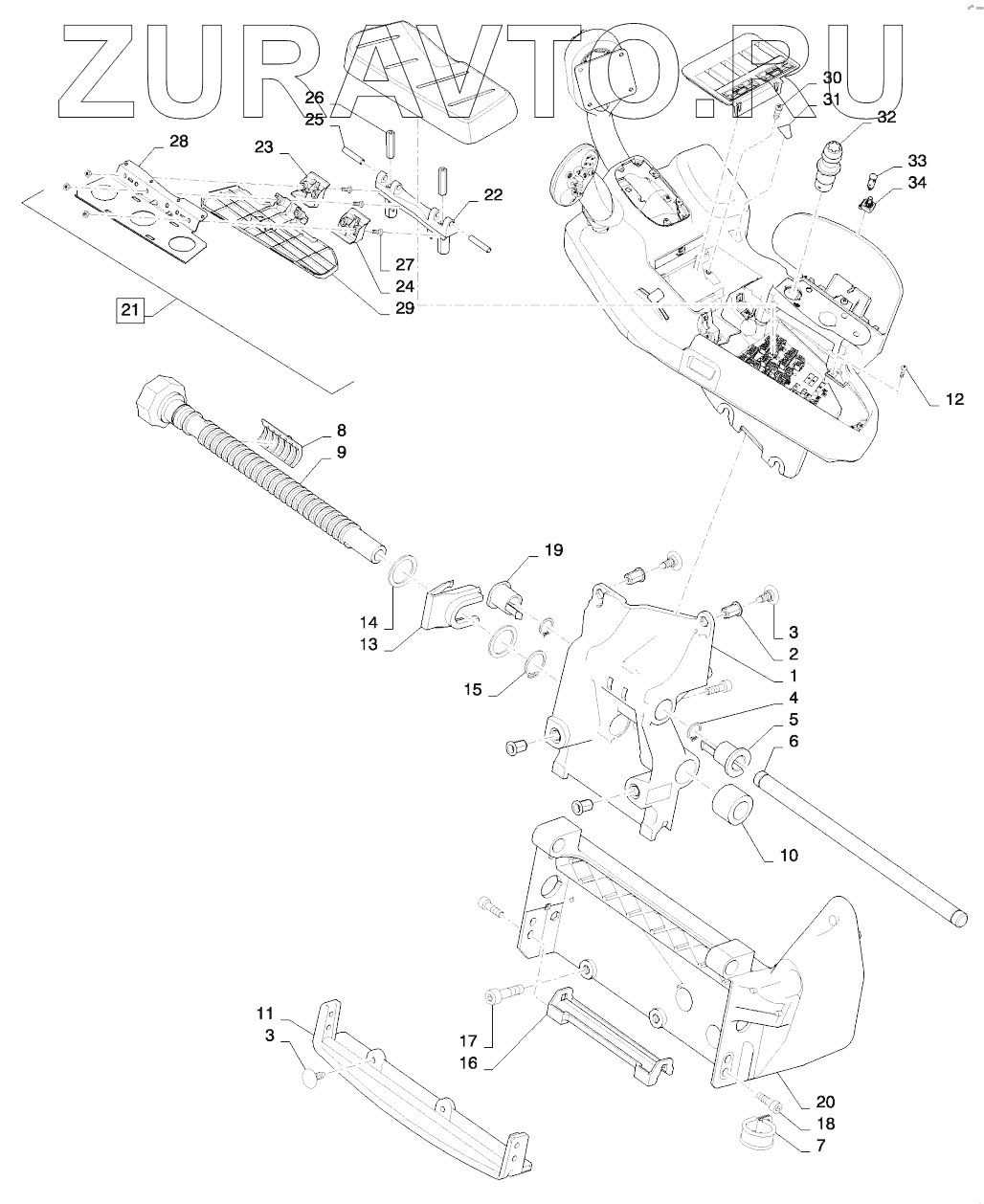 ZURAVTO.RU

26
25
28
23
22
27
24
29
21
30
31
32
33
34
12
8
9
19
14
13
15
3
2
1
4
5
6
10
11
3
17
16
20
18
7