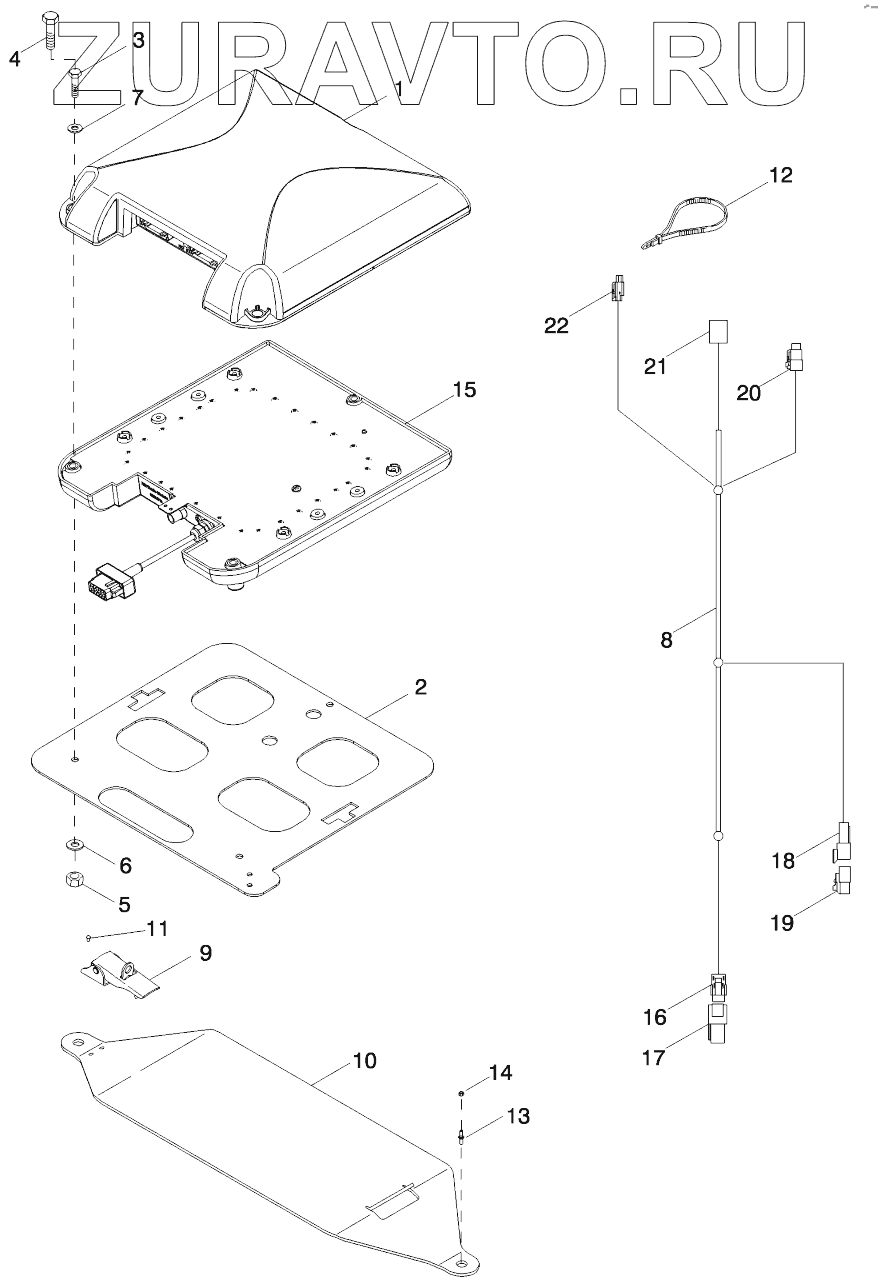 ZURAVTO.RU

4
3
7
1
12
22
21
20
15
8
2
6
5
11
9
18
19
16
17
10
14
13