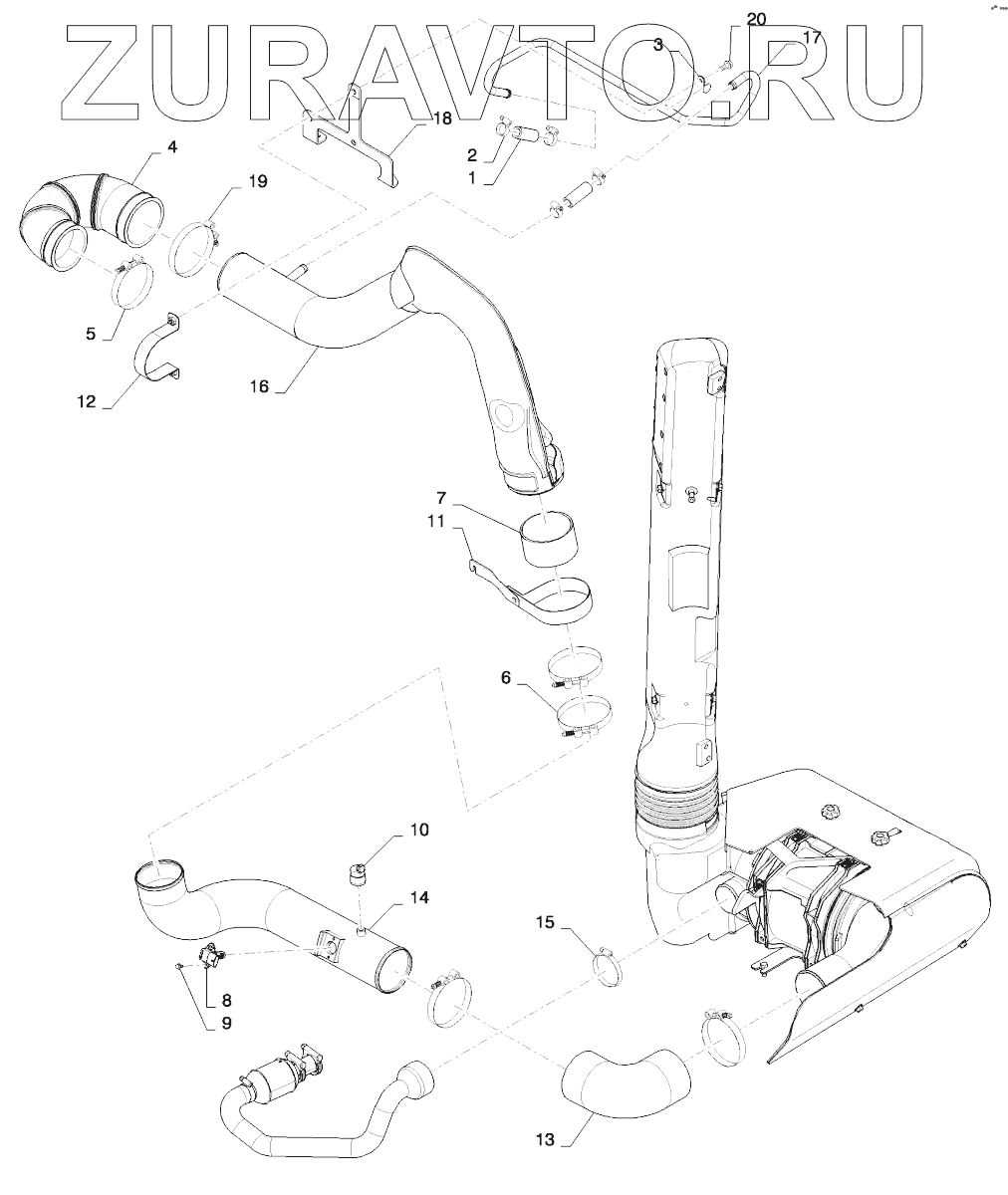 ZURAVTO.RU

20
3
17
18
2
1
4
19
5
12
16
7
11
6
10
14
15
8
9
13