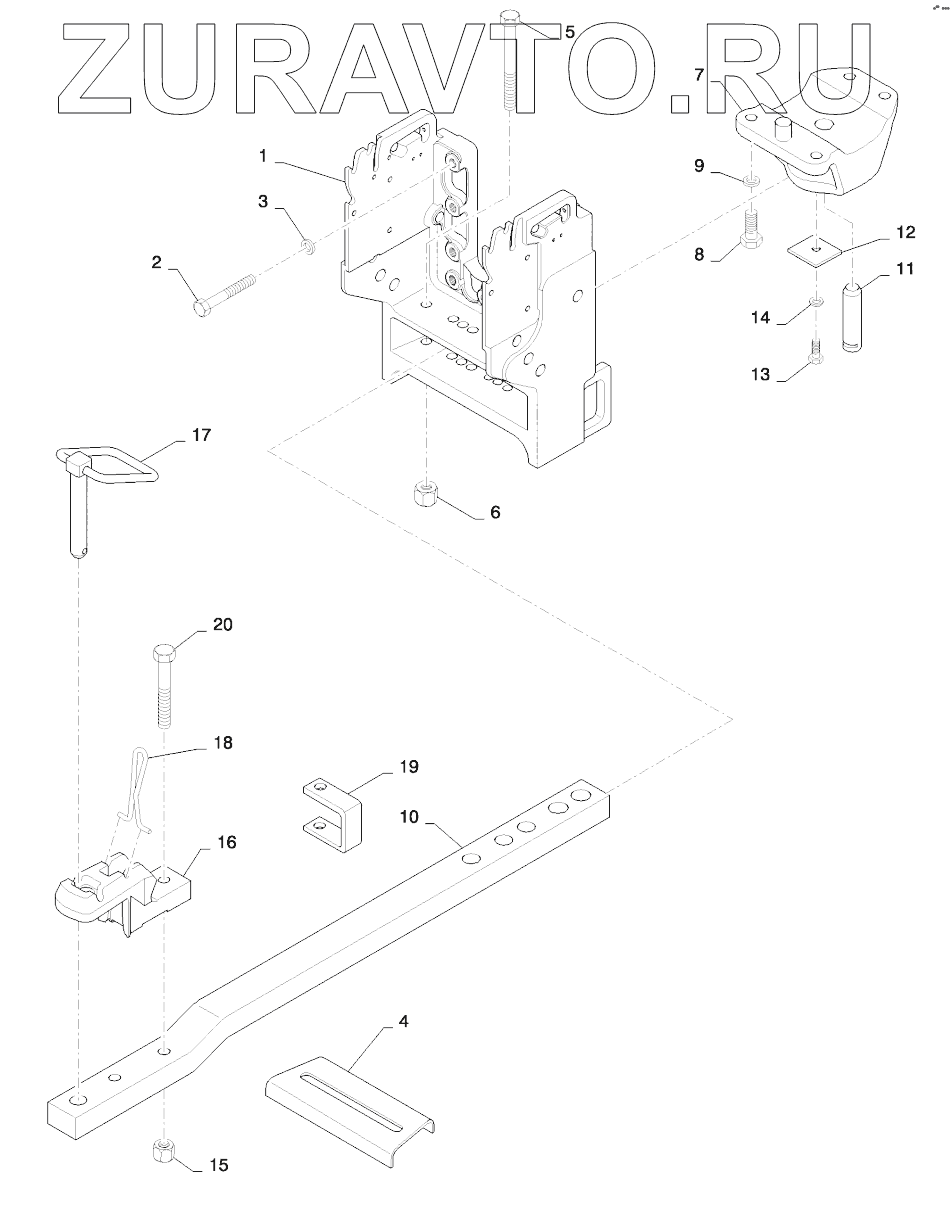 ZURAVTO.RU

5
7
1
9
3
12
8
2
11
14
13
17
6
20
18
19
10
16
4
15