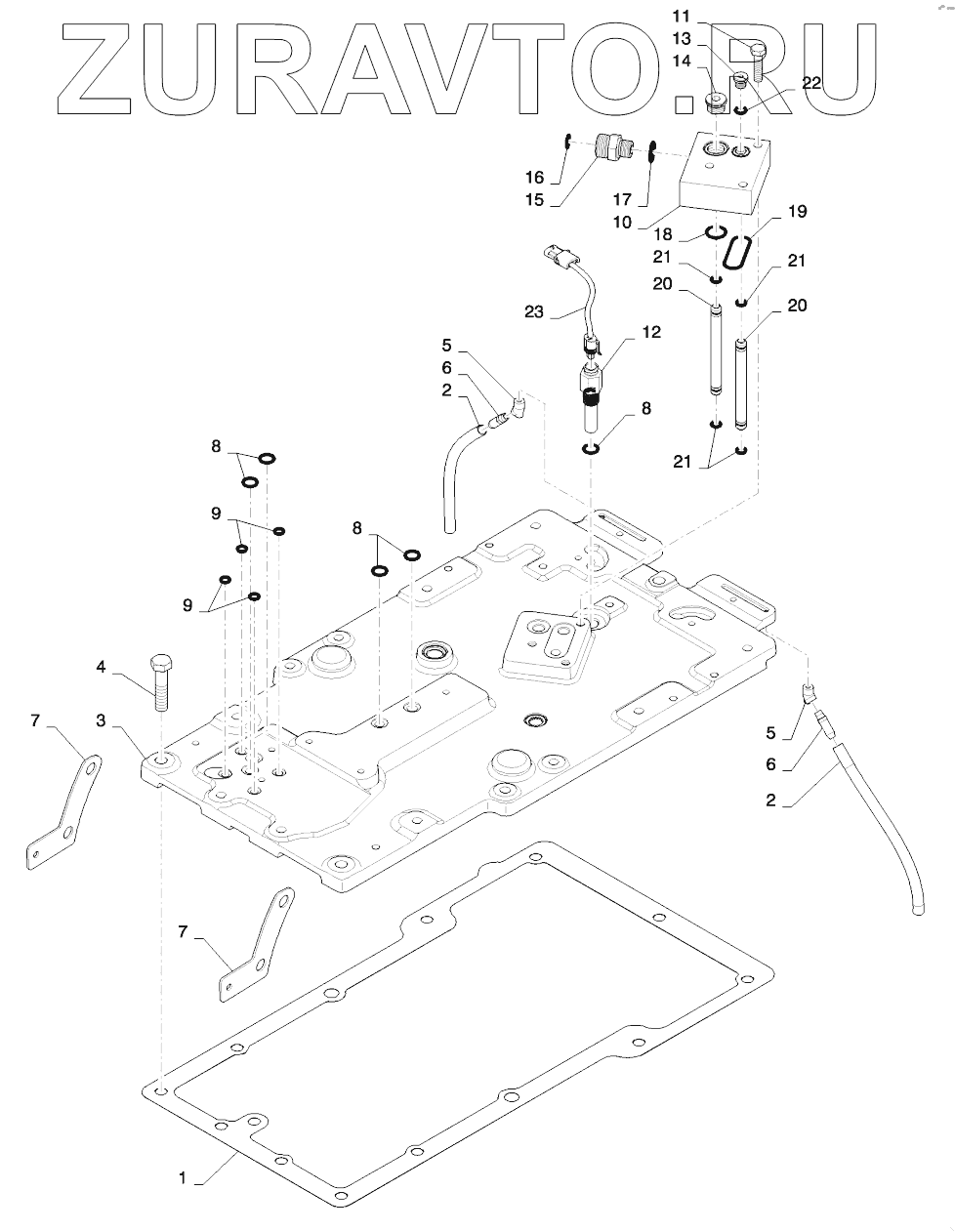 ZURAVTO.RU

11
13
14
22
16
15
17
10
18
19
21
21
20
20
23
12
5
6
2
8
21
8
9
8
9
4
7
3
5
6
2
7
1