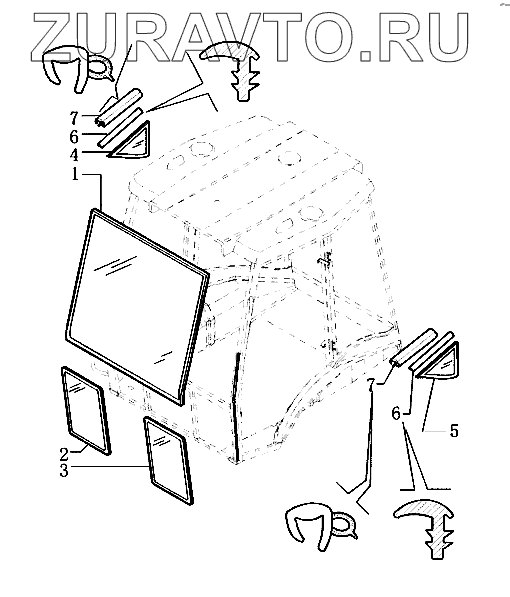 ZURAVTO.RU

7
6
4
1
2
3
7
6
5