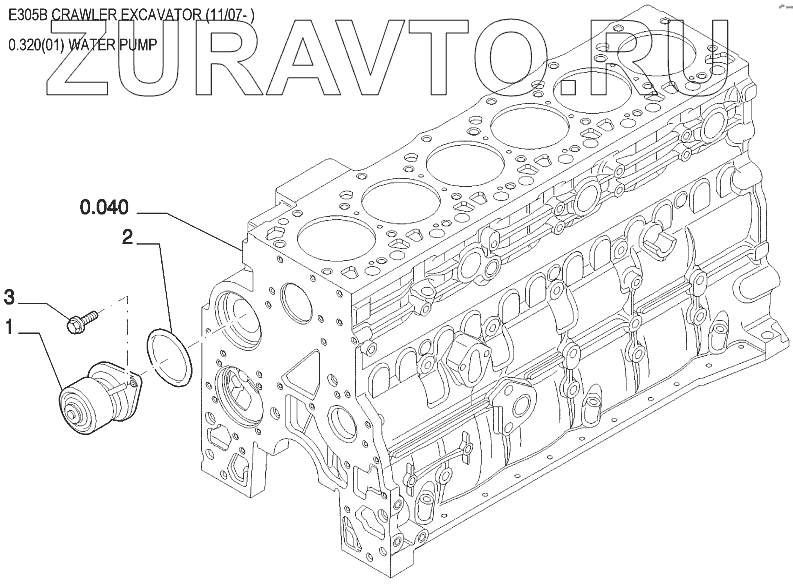 E305B CRAWLER EXCAVATOR (11/07- )

0.320(01) WATER PUMP

ZURAVTO.RU

0.040

2

3

1