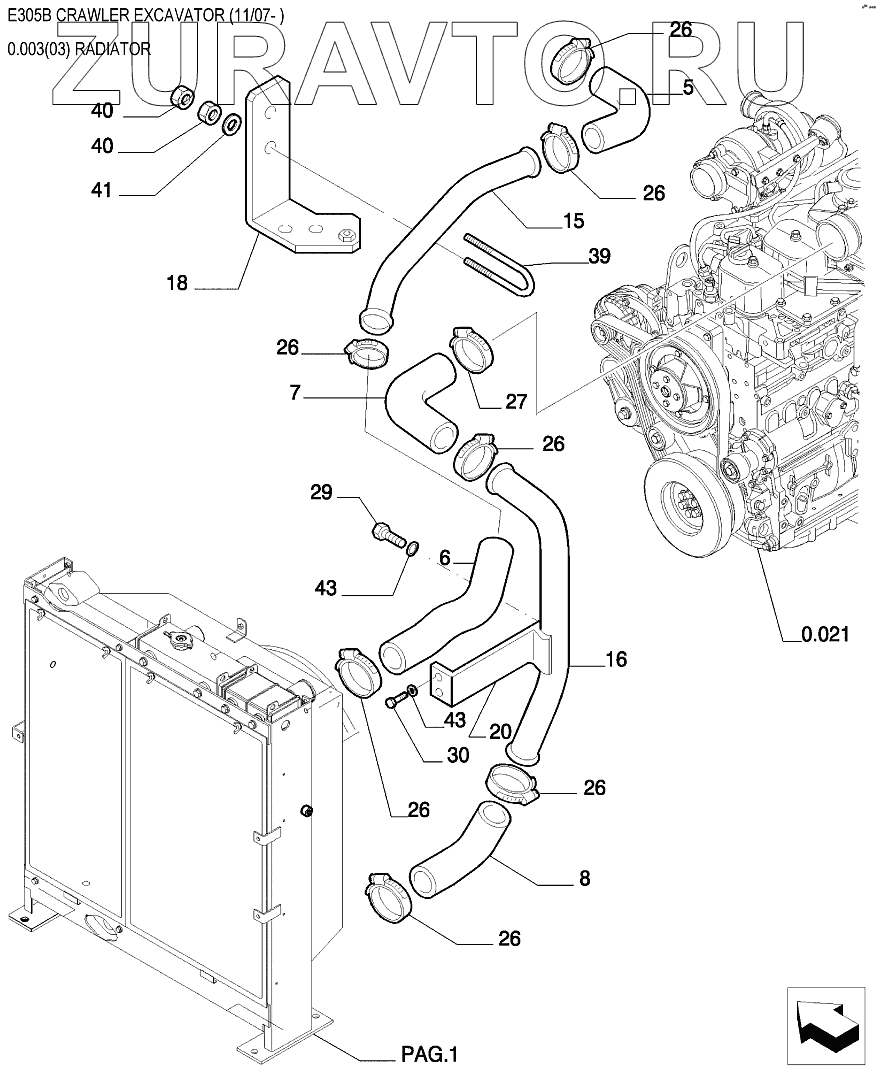 E305B CRAWLER EXCAVATOR (11/07- )
0.003(03) RADIATOR

ZURAVTO.RU

26
5
40
40
41
26
15
39
18
26
27
7
26
29
6
43
0.021
16
43
20
30
26
26
8
26
PAG.1