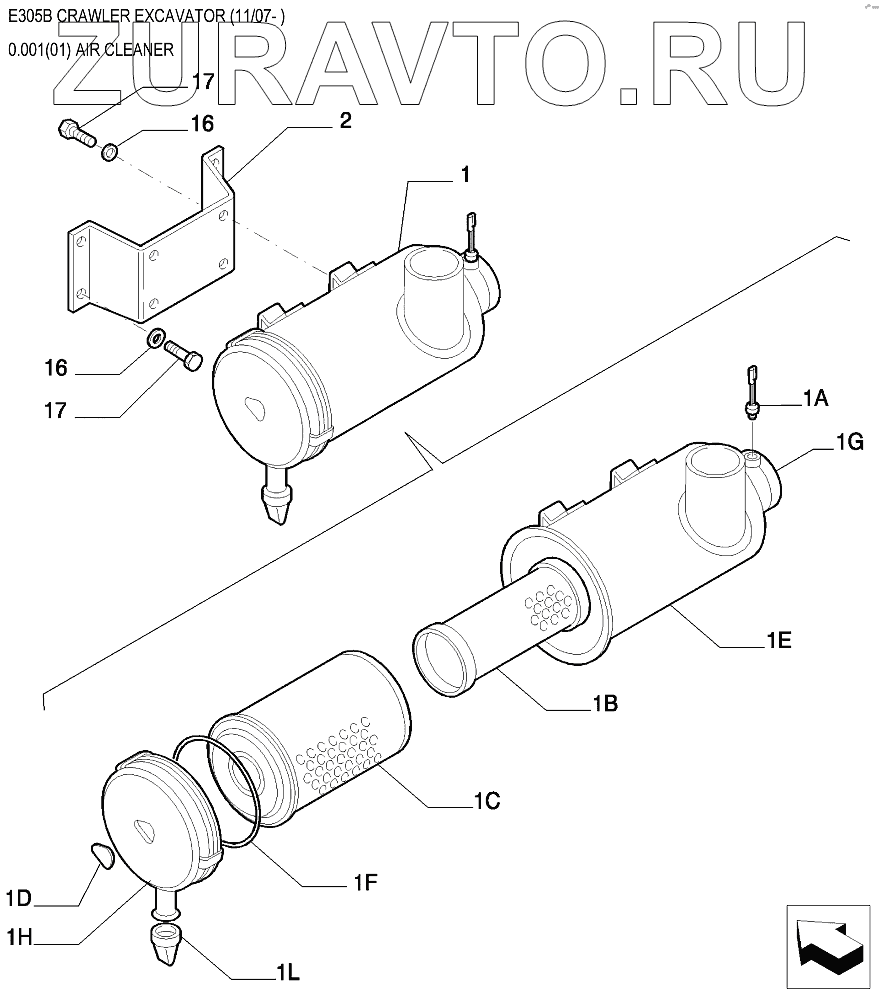 E305B CRAWLER EXCAVATOR (11/07- )
0.001(01) AIR CLEANER

ZURAVTO.RU

17
16
2
1
16
17
1A
1G
1E
1B
1C
1F
1D
1H
1L