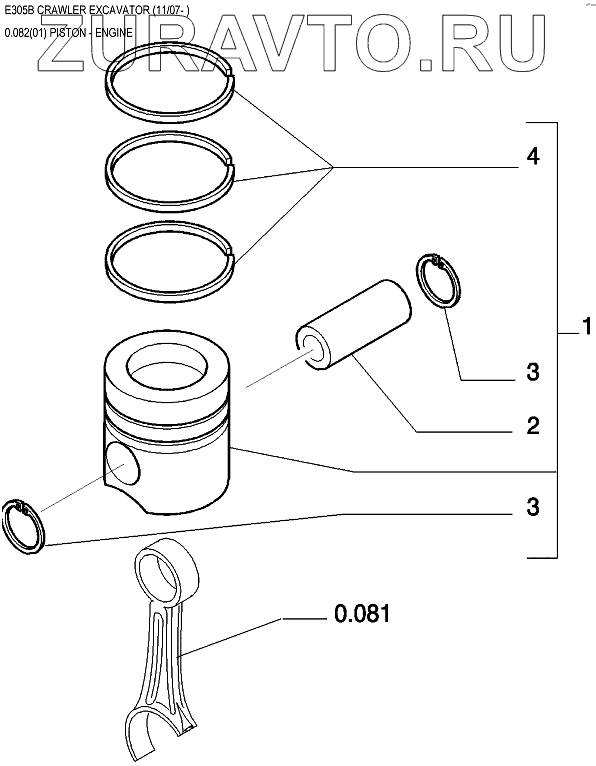 E305B CRAWLER EXCAVATOR (11/07- )
0.082(01) PISTON - ENGINE

ZURAVTO.RU

4

1

3

2

3

0.081