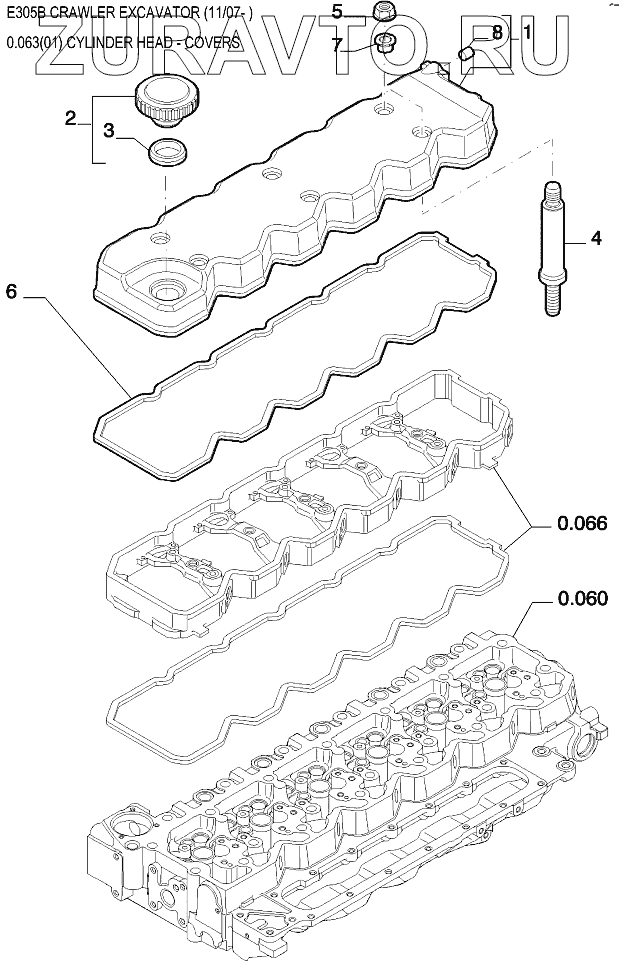 E305B CRAWLER EXCAVATOR (11/07- )
0.063(01) CYLINDER HEAD - COVERS

ZURAVTO.RU

5
7
8
1
2
3
4
6
0.066
0.060