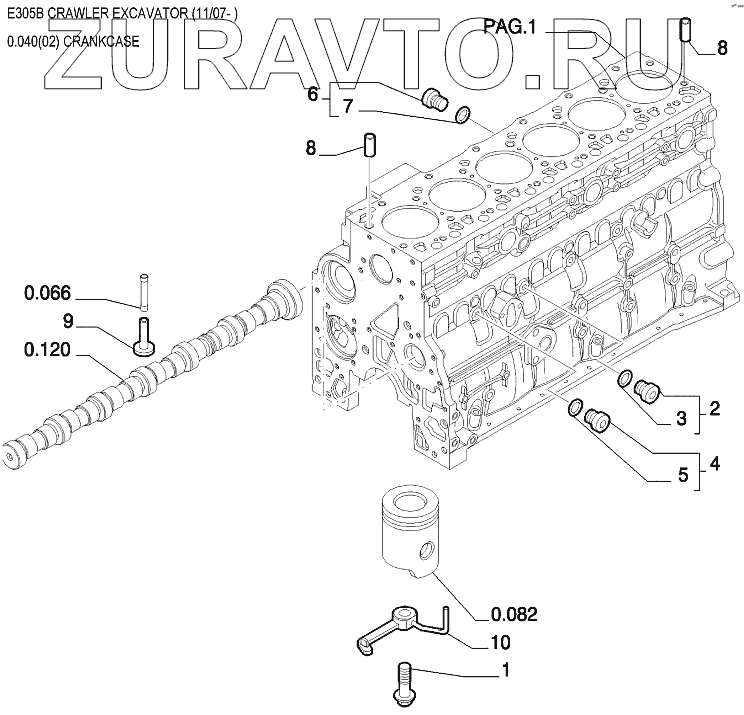 E305B CRAWLER EXCAVATOR (11/07- )
0.040(02) CRANKCASE

ZURAVTO.RU

PAG.1
8
6
7
8
0.066
9
0.120
3
2
5
4
0.082
10
1