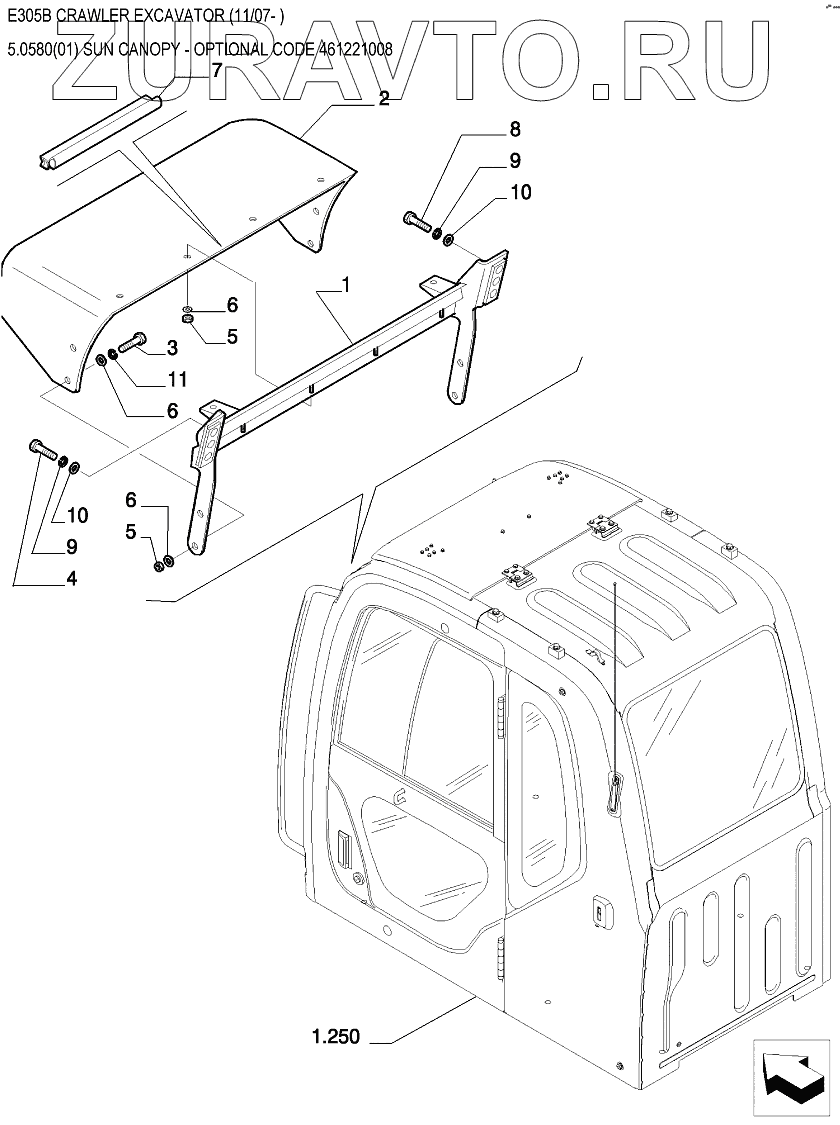 E305B CRAWLER EXCAVATOR (11/07- )

5.0580(01) SUN CANOPY - OPTIONAL CODE 461221008

ZURAVTO.RU

7

2

8

9

10

1

6

5

3

11

6

10

9

4

6

5

1.250