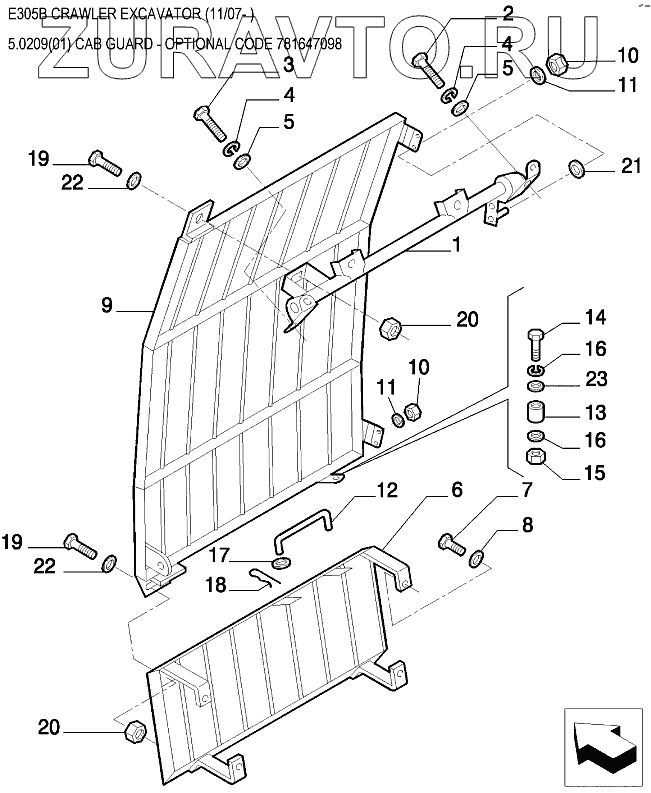 E305B CRAWLER EXCAVATOR (11/07- )
5.0209(01) CAB GUARD - OPTIONAL CODE 781647098
ZURAVTO.RU

2
4
5
10
11
3
4
5
19
22
21
1
9
20
14
16
23
13
16
15
11
10
12
6
7
8
19
22
17
18
20