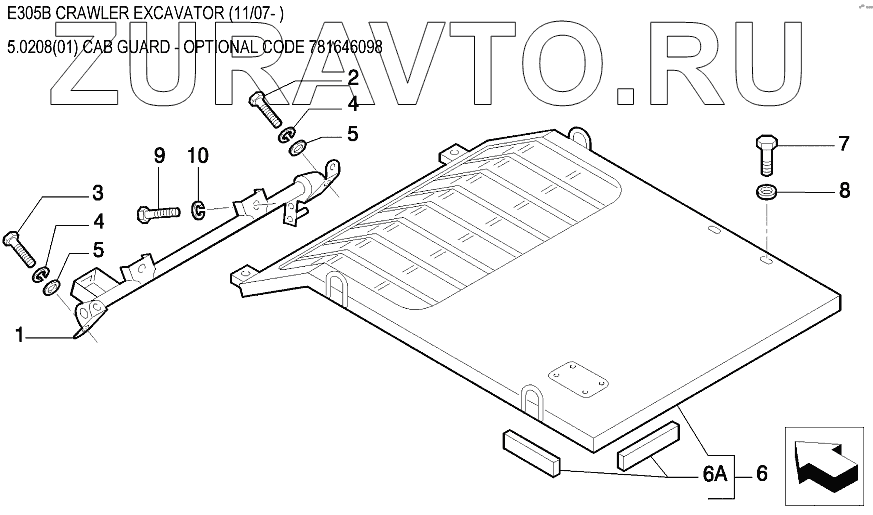 E305B CRAWLER EXCAVATOR (11/07- )

5.0208(01) CAB GUARD - OPTIONAL CODE 781646098

ZURAVTO.RU

2
4
5
9
10
3
4
5
1
7
8
6A
6