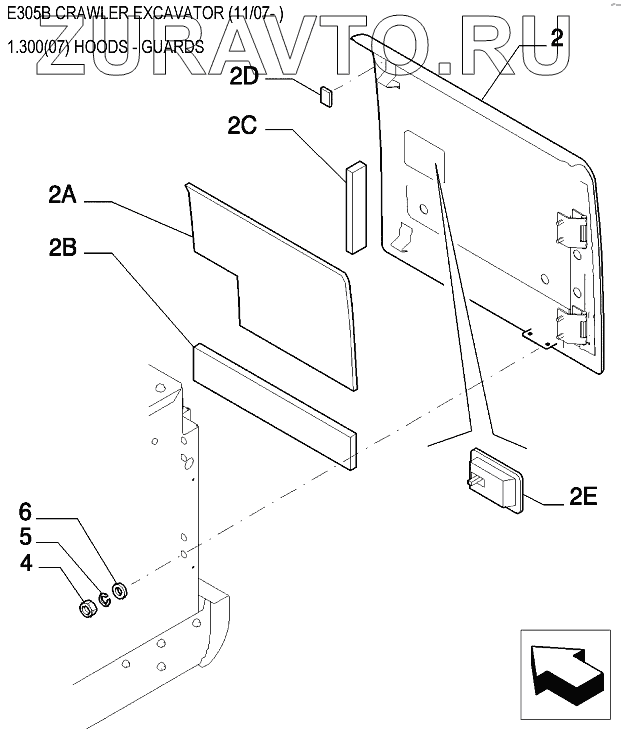 E305B CRAWLER EXCAVATOR (11/07- )
1.300(07) HOODS - GUARDS
ZURAVTO.RU
2
2D
2C
2A
2B
2E
6
5
4