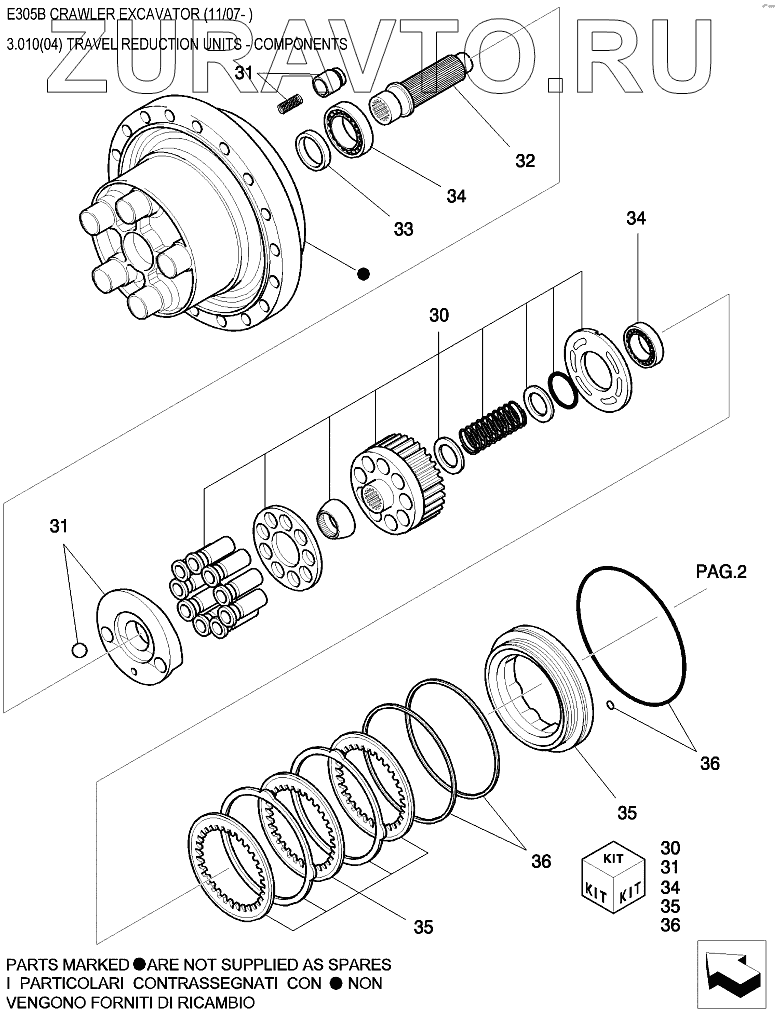 E305B CRAWLER EXCAVATOR (11/07- )
3.010(04) TRAVEL REDUCTION UNITS - COMPONENTS
ZURAVTO.RU

31
32
34
33
34
30
31
PAG.2
36
35
36
35

KIT
KIT KIT
30
31
34
35
36

PARTS MARKED ● ARE NOT SUPPLIED AS SPARES
I PARTICOLARI CONTRASSEGNATI CON ● NON VENGONO FORNITI DI RICAMBIO