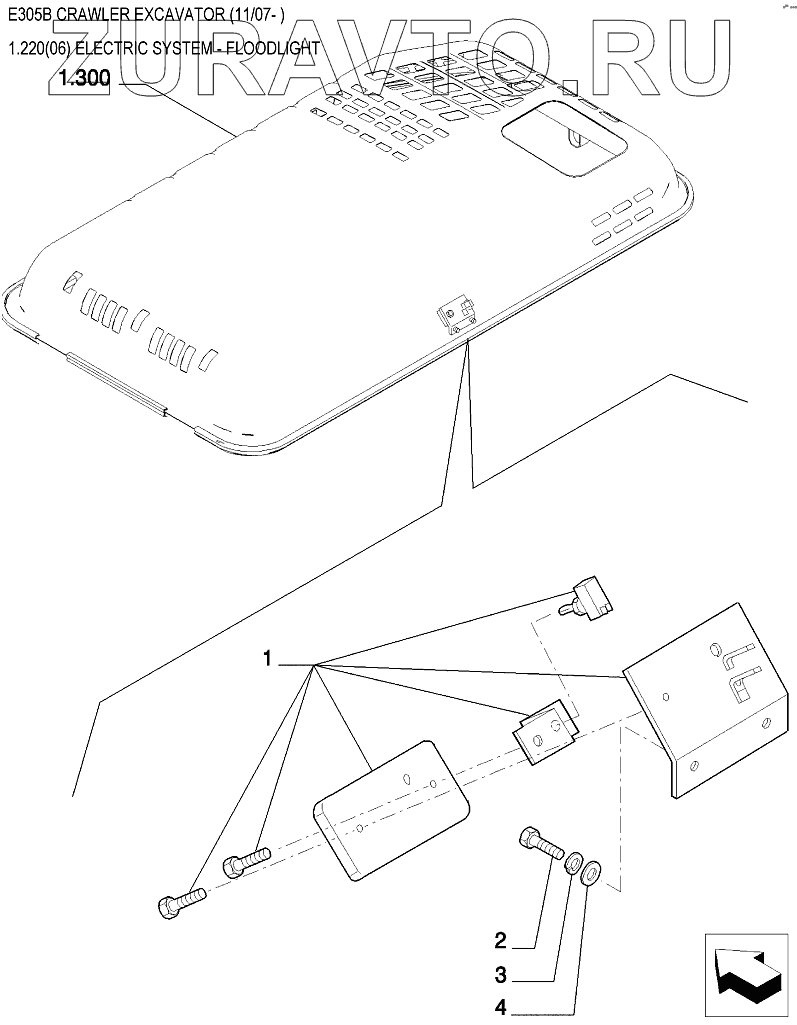 E305B CRAWLER EXCAVATOR (11/07- )

1.220(06) ELECTRIC SYSTEM - FLOODLIGHT

ZURAVTO.RU

1.300

1

2

3

4