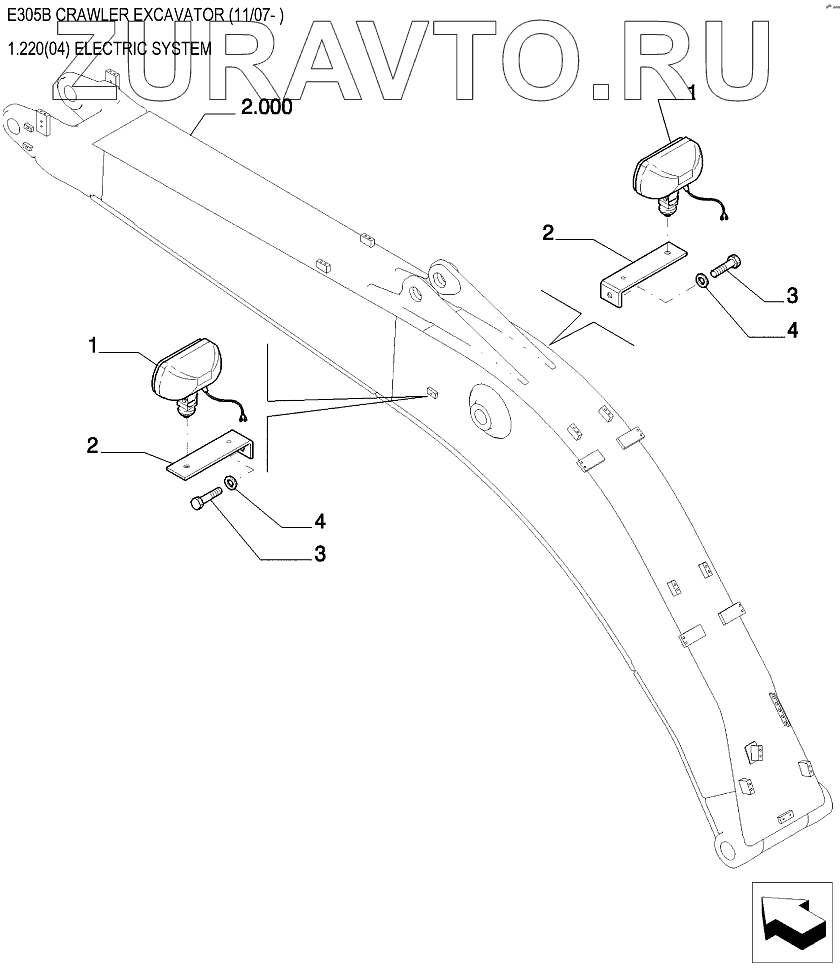 E305B CRAWLER EXCAVATOR (11/07- )

1.220(04) ELECTRIC SYSTEM

ZURAVTO.RU

2.000

1

2

3

4

1

2

4

3