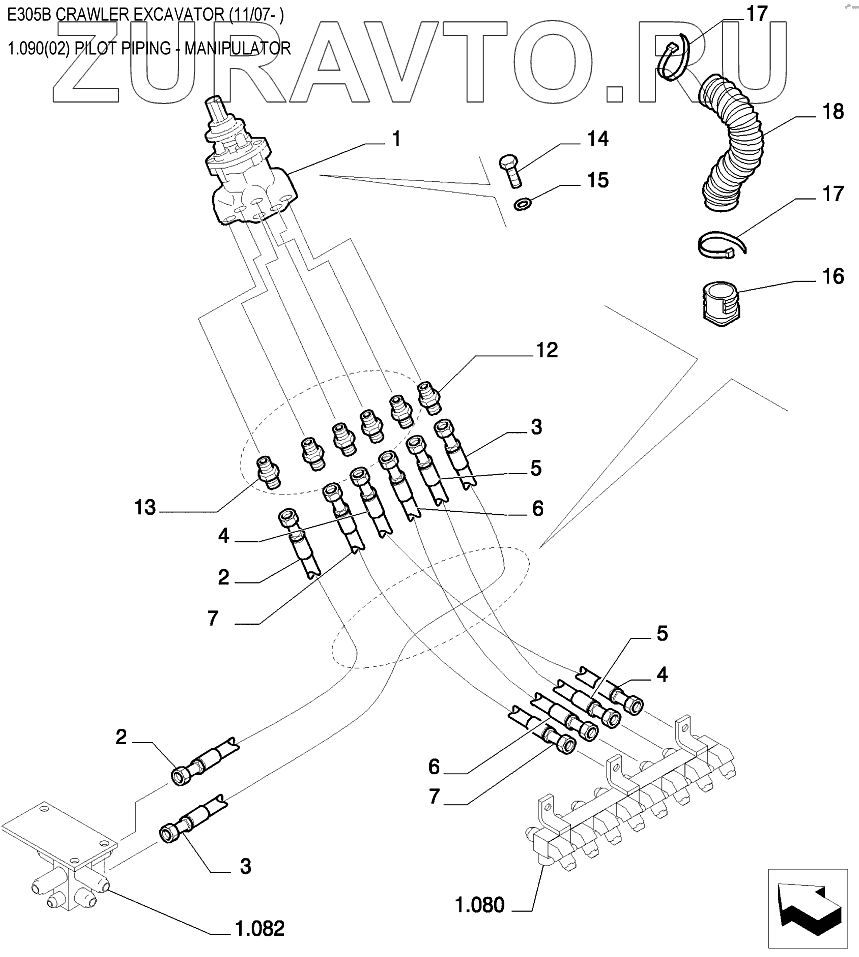 E305B CRAWLER EXCAVATOR (11/07- )
1.090(02) PILOT PIPING - MANIPULATOR

ZURAVTO.RU

17
18
1
14
15
17
16
12
3
5
13
6
4
2
7
5
4
2
6
7
3
1.080
1.082