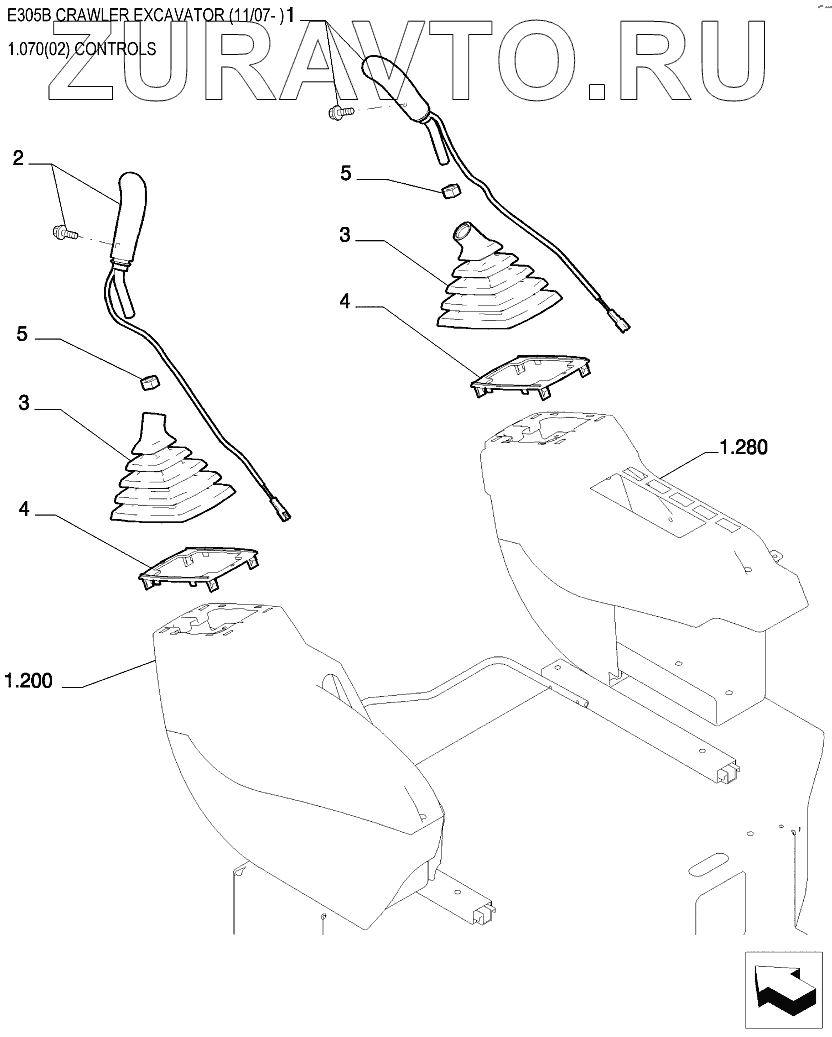 E305B CRAWLER EXCAVATOR (11/07- )
1.070(02) CONTROLS

ZURAVTO.RU

1
2
5
3
4
5
3
4
1.280
1.200