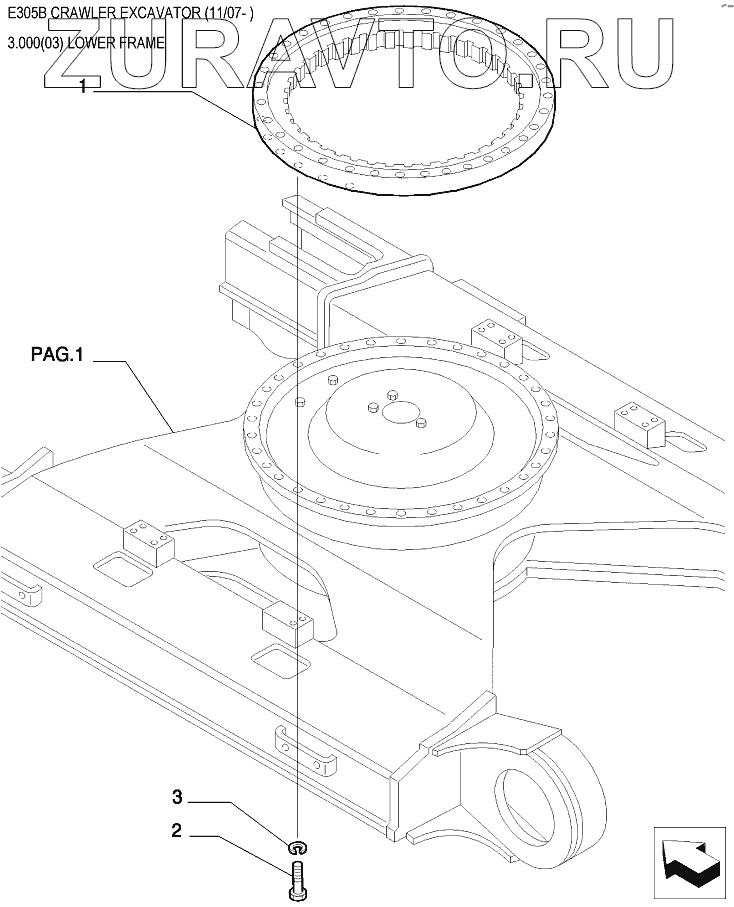 E305B CRAWLER EXCAVATOR (11/07- )
3.000(03) LOWER FRAME

ZURAVTO.RU

1

PAG.1

3

2