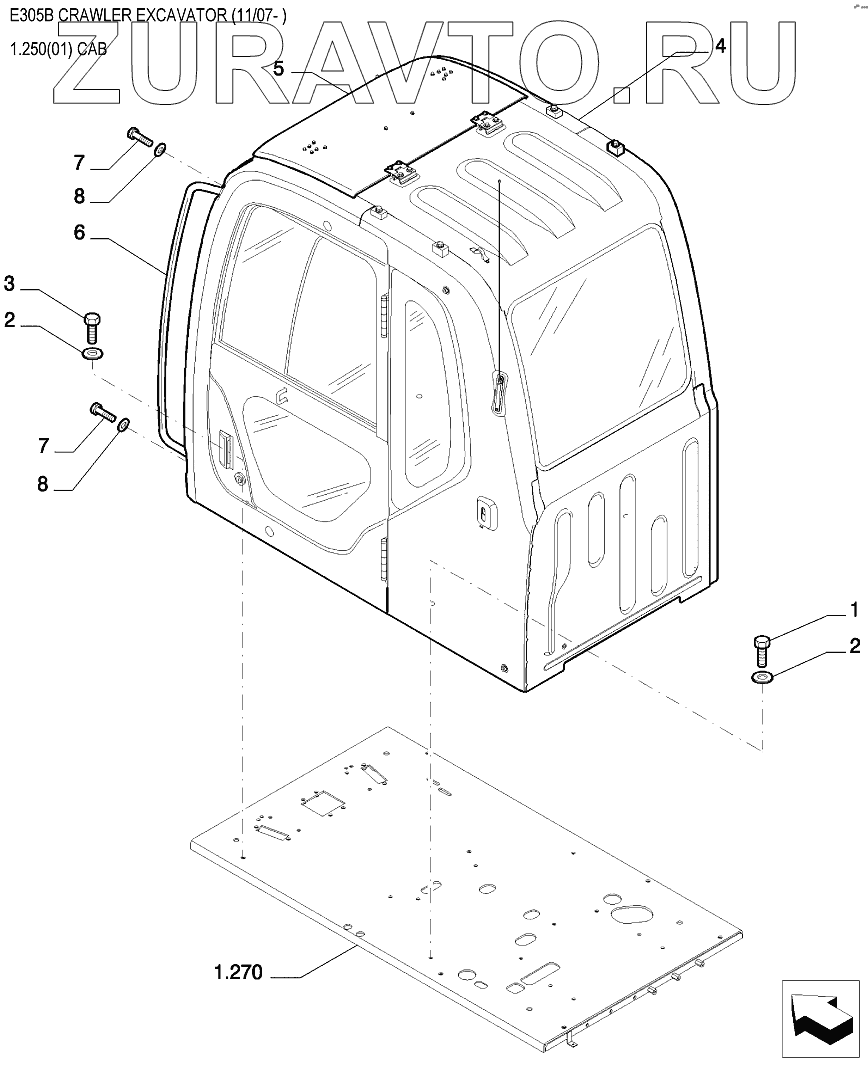 E305B CRAWLER EXCAVATOR (11/07- )

1.250(01) CAB

ZURAVTO.RU

5

4

7

8

6

3

2

7

8

1

2

1.270