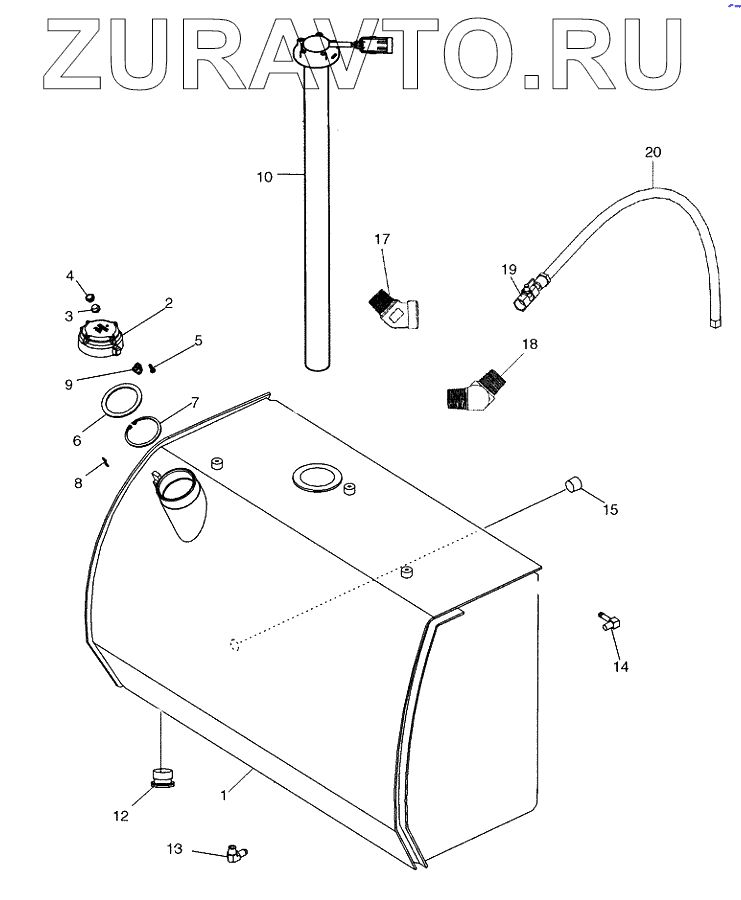 ZURAVTO.RU

10
20
17
19
4
3
2
5
9
18
6
7
8
15
14
12
1
13